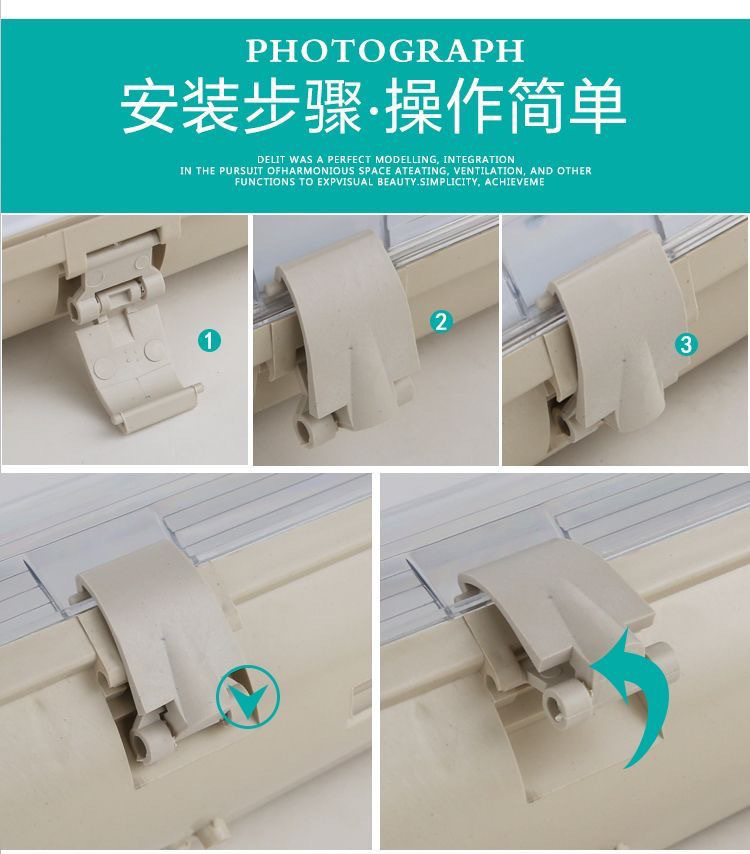 PHOTOGRAPH
安装步骤·操作简单

DELIT WAS A PERFECT MODELLING, INTEGRATION IN THE PURSUIT OFHARMONIOUS SPACE ATEATING, VENTILATION, AND OTHER FUNCTIONS TO EXPVISUAL BEAUTY.SIMPLICITY, ACHIEVEME

1

2

3