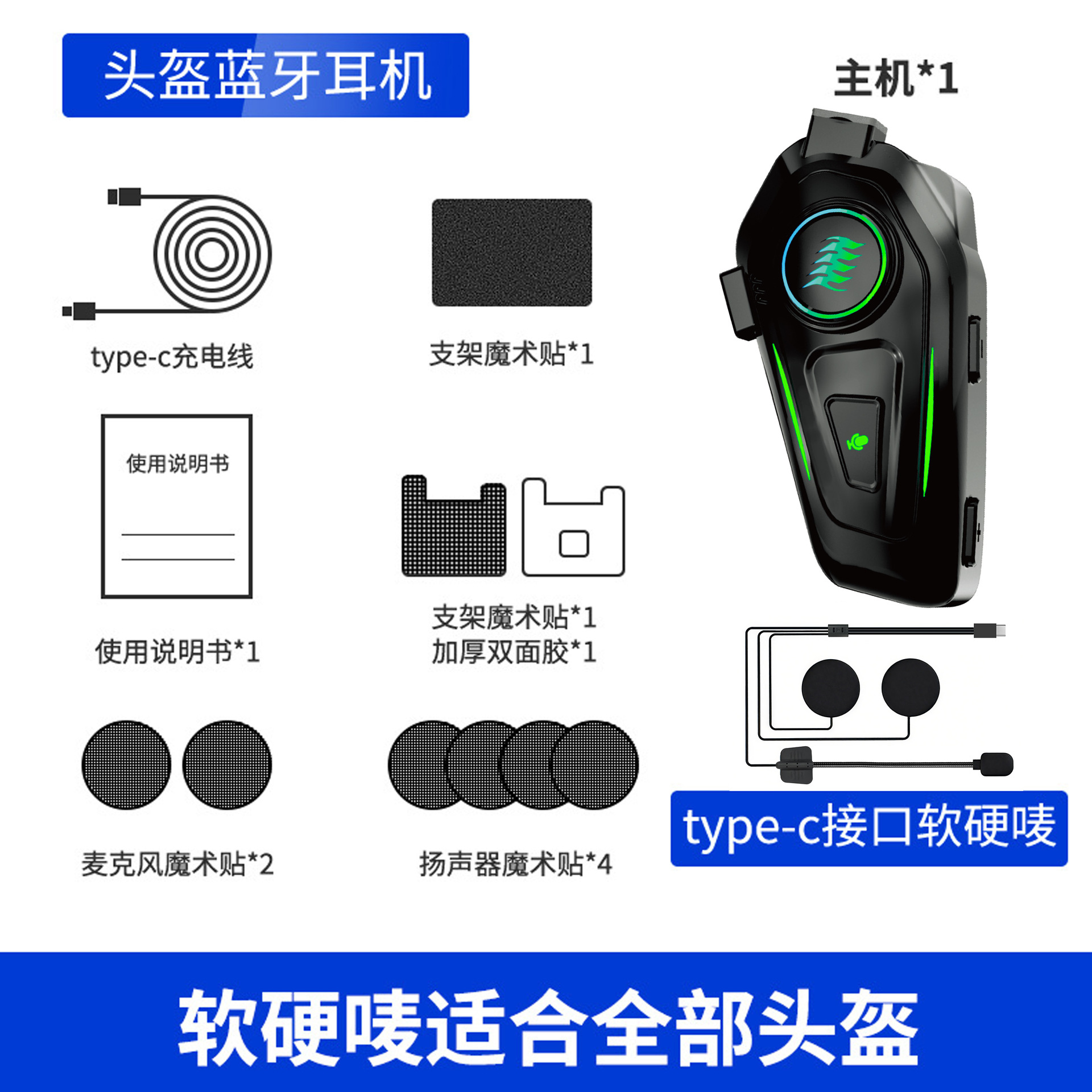 头盔蓝牙耳机

主机*1

type-c充电线

支架魔术贴*1

使用说明书

使用说明书*1

支架魔术贴*1
加厚双面胶*1

麦克风魔术贴*2

扬声器魔术贴*4

type-c接口软硬唛

软硬唛适合全部头盔