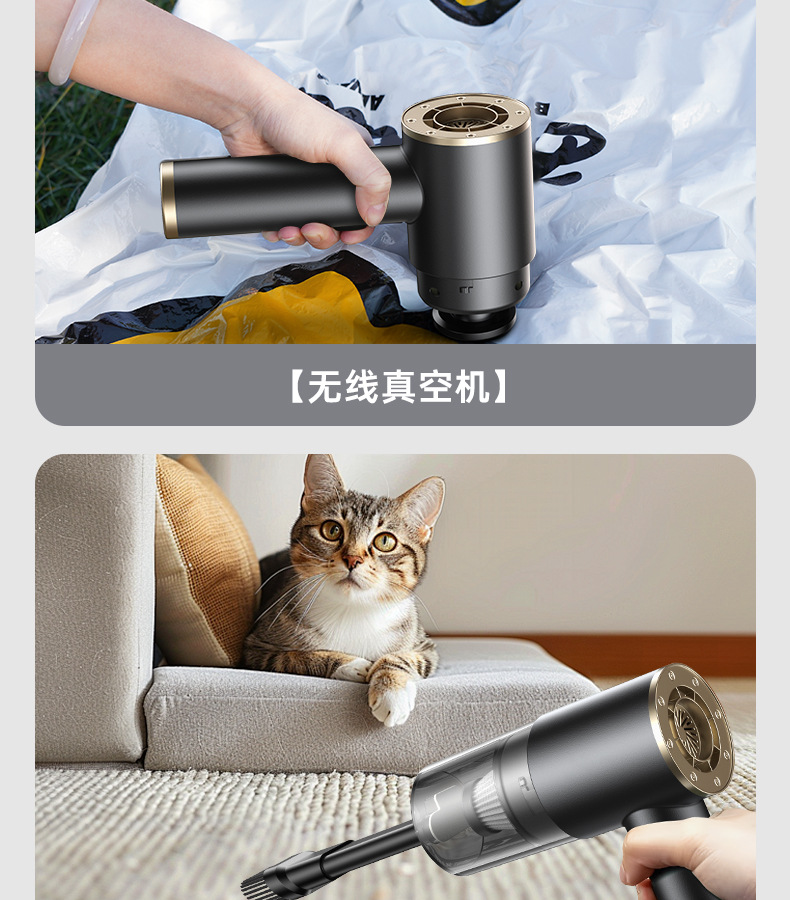 【无线真空机】