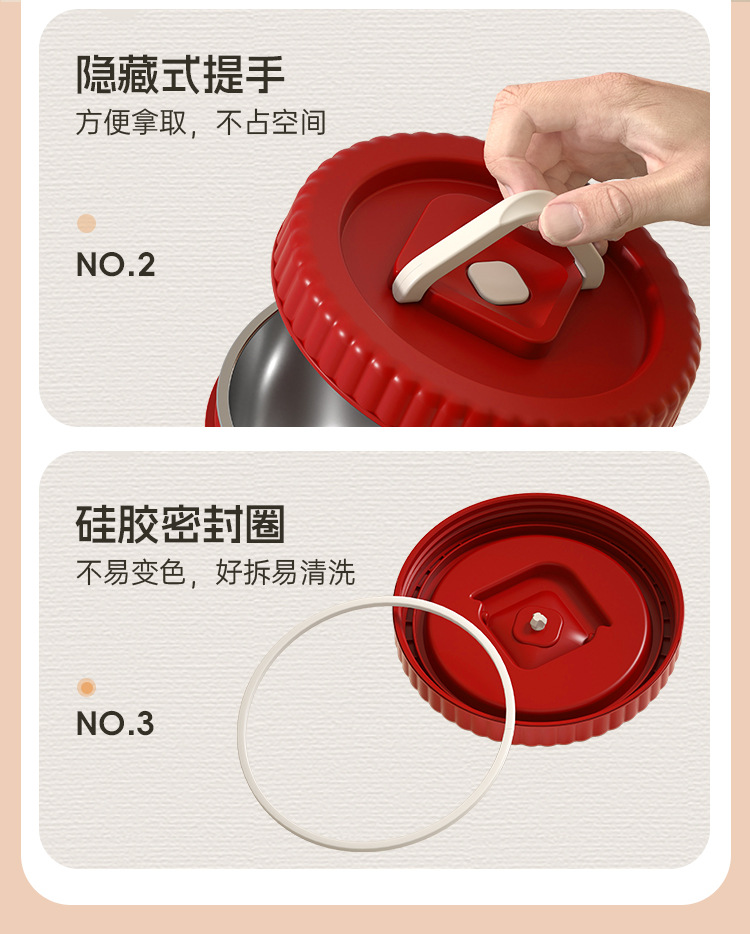 隐藏式提手
方便拿取，不占空间

NO.2

硅胶密封圈
不易变色，好拆易清洗

NO.3