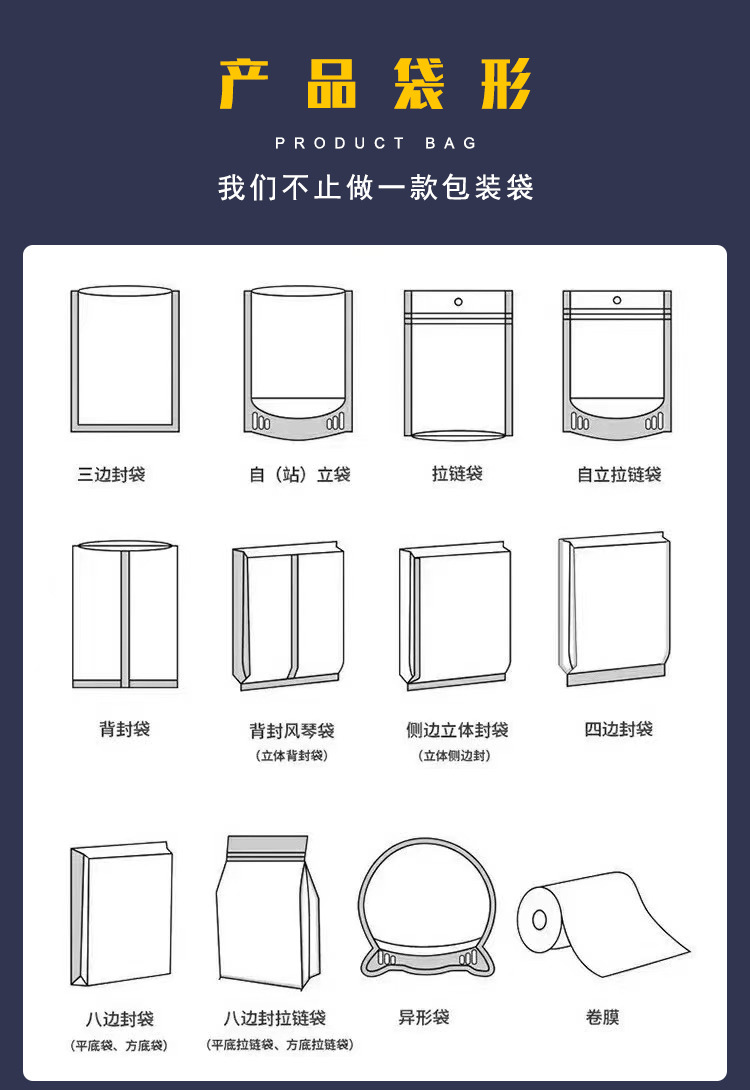 产品袋形

PRODUCT BAG

我们不止做一款包装袋

三边封袋

自（站）立袋

拉链袋

自立拉链袋

背封袋

背封风琴袋
（立体背封袋）

侧边立体封袋
（立体侧边封）

四边封袋

八边封袋
（平底袋、方底袋）

八边封拉链袋
（平底拉链袋、方底拉链袋）

异形袋

卷膜