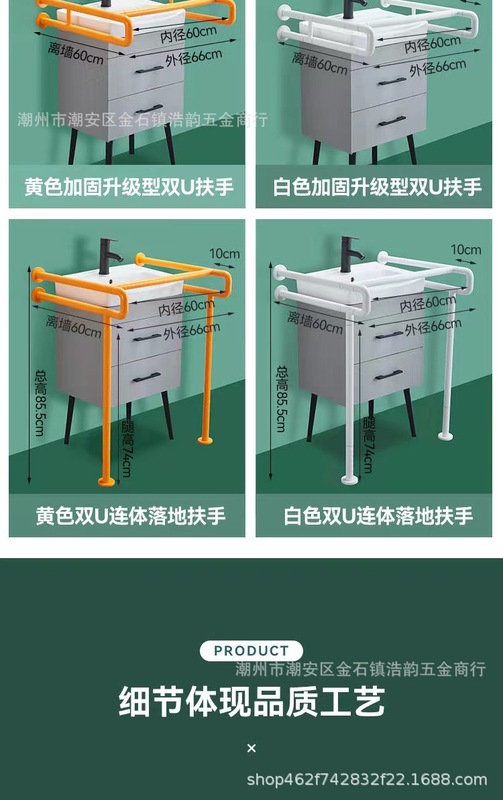 内径60cm
离墙60cm
外径66cm
潮州市潮安区金石镇浩韵五金商行
黄色加固升级型双U扶手

内径60cm
离墙60cm
外径66cm
白色加固升级型双U扶手

10cm
内径60cm
离墙60cm
外径66cm
总高85.5cm
腿高74cm
黄色双U连体落地扶手

10cm
内径60cm
离墙60cm
外径66cm
总高85.5cm
腿高74cm
白色双U连体落地扶手

PRODUCT
潮州市潮安区金石镇浩韵五金商行
细节体现品质工艺
×
shop462f742832f22.1688.com