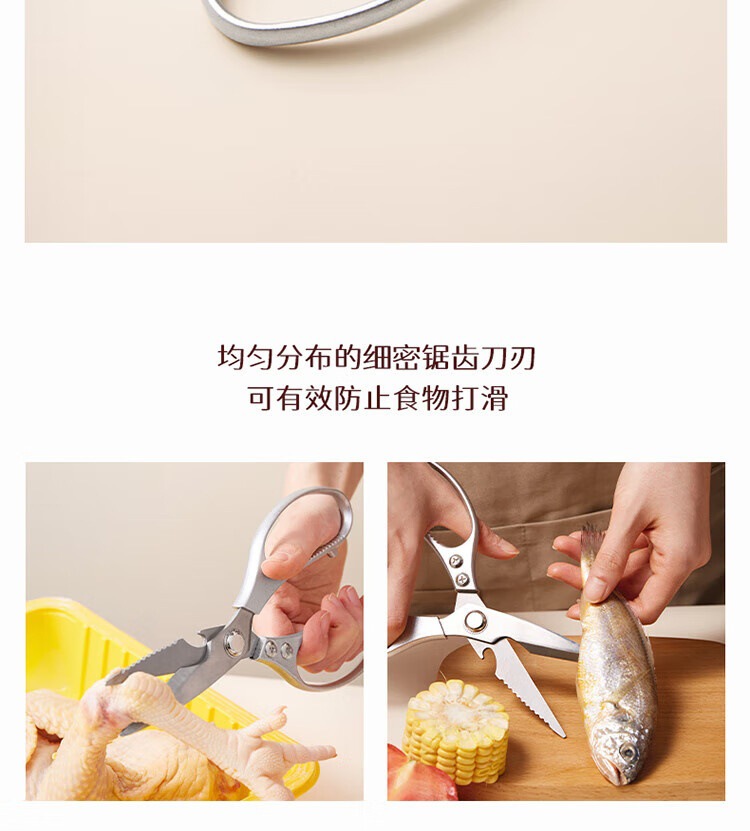 均匀分布的细密锯齿刀刃
可有效防止食物打滑