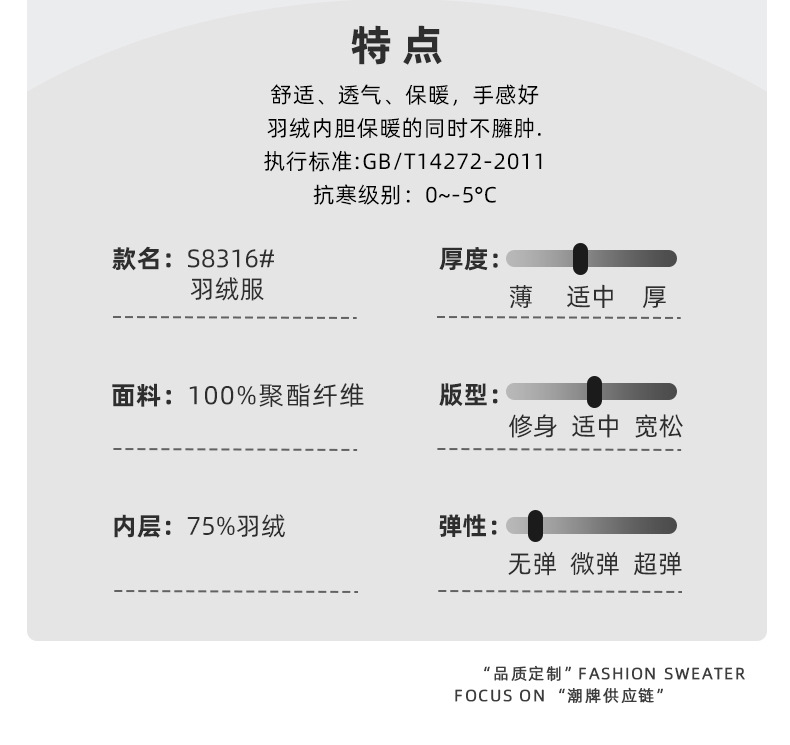 特点

舒适、透气、保暖，手感好

羽绒内胆保暖的同时不臃肿.

执行标准:GB/T14272-2011

抗寒级别：0~-5°C

款名：S8316#
羽绒服

面料：100%聚酯纤维

内层：75%羽绒

厚度：
薄 适中 厚

版型：
修身 适中 宽松

弹性：
无弹 微弹 超弹

“品质定制”FASHION SWEATER
FOCUS ON “潮牌供应链”