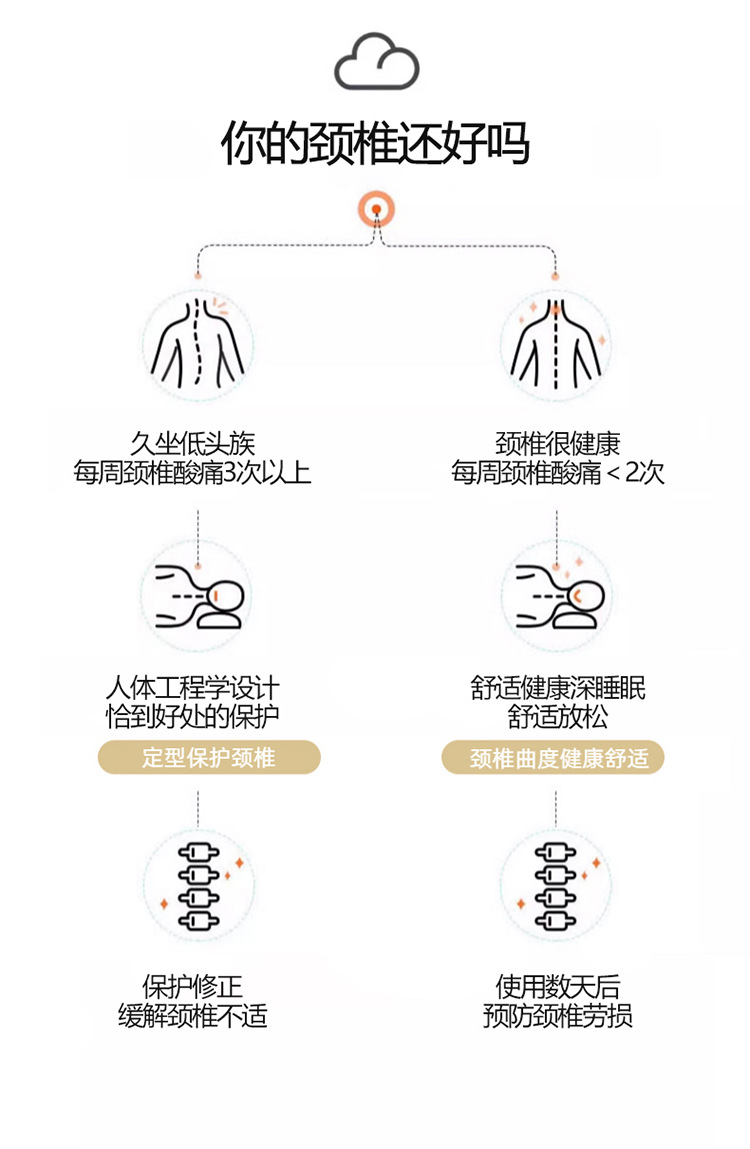 你的颈椎还好吗

久坐低头族
每周颈椎酸痛3次以上

人体工程学设计
恰到好处的保护

定型保护颈椎

保护修正
缓解颈椎不适

颈椎很健康
每周颈椎酸痛＜2次

舒适健康深睡眠
舒适放松

颈椎曲度健康舒适

使用数天后
预防颈椎劳损