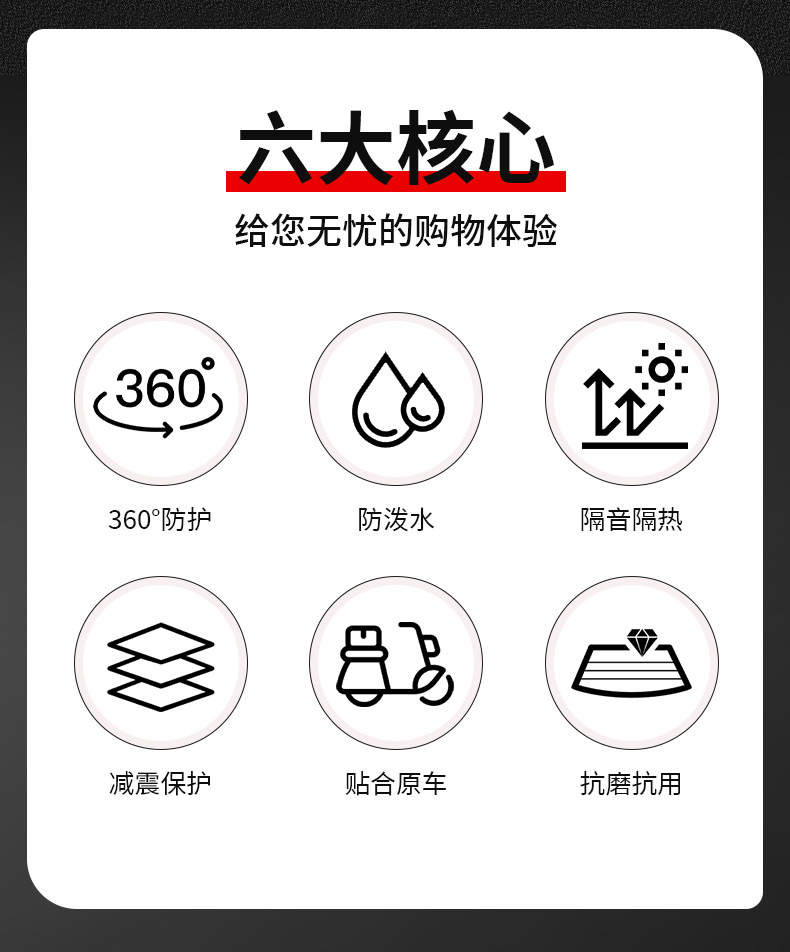 六大核心

给您无忧的购物体验

360°

360°防护

防泼水

隔音隔热

减震保护

贴合原车

抗磨抗用