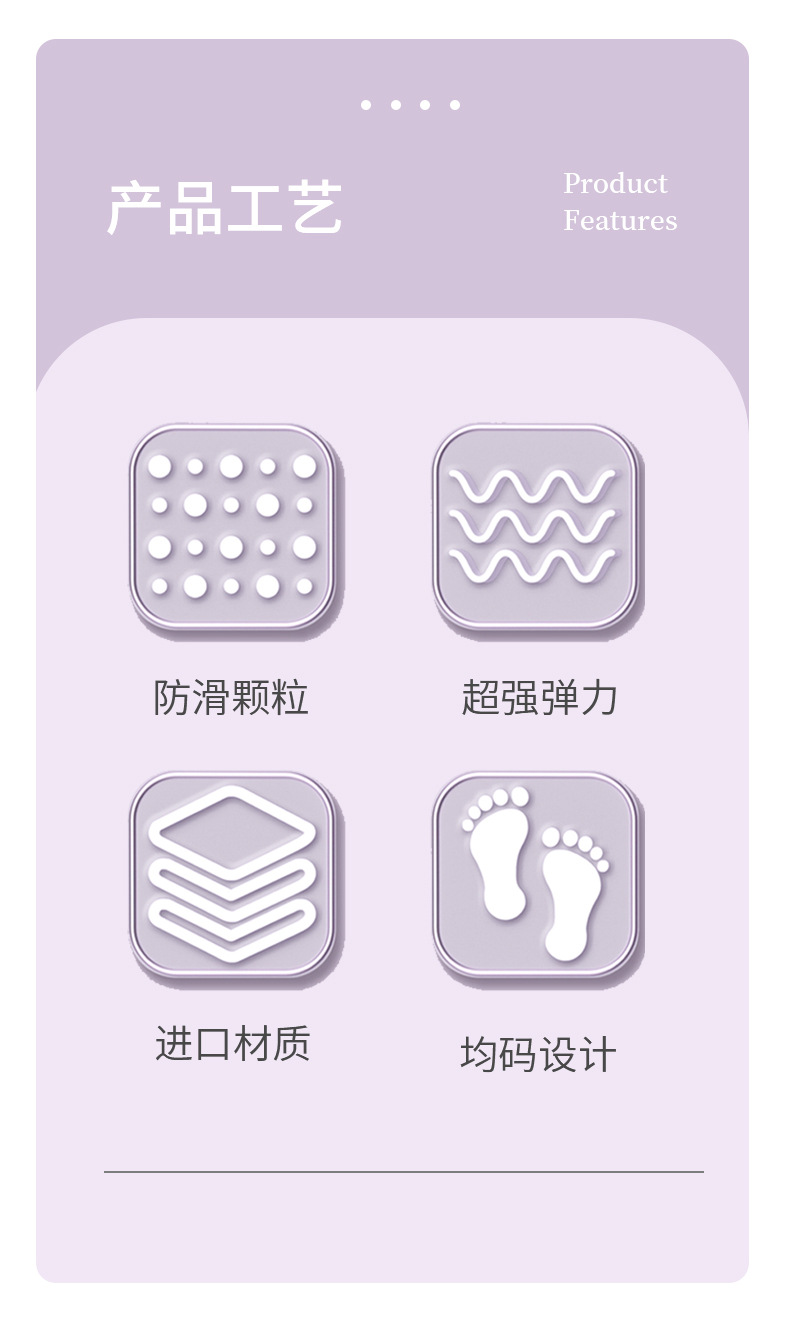 产品工艺

Product
Features

防滑颗粒

超强弹力

进口材质

均码设计