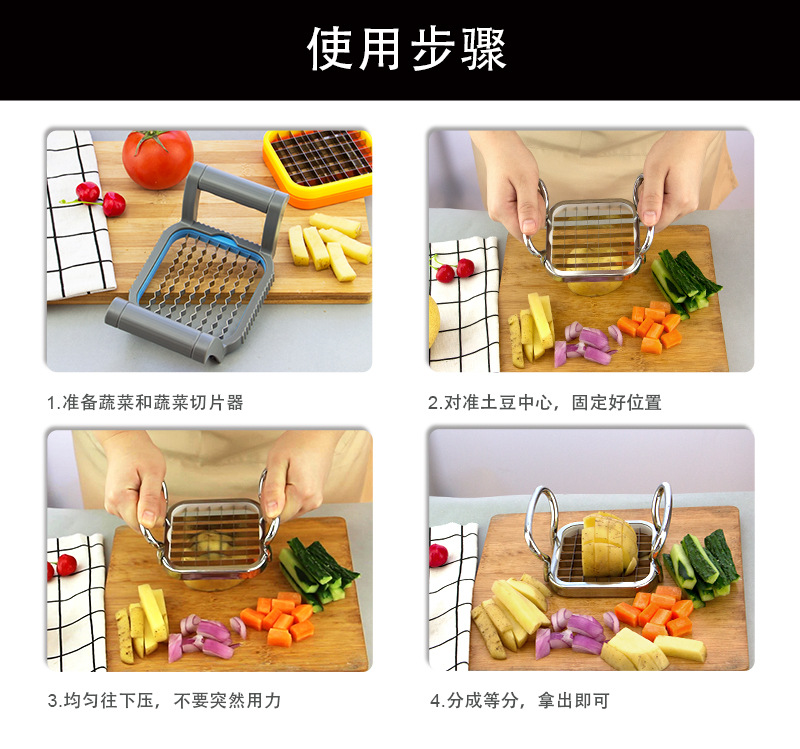 使用步骤

1.准备蔬菜和蔬菜切片器

2.对准土豆中心，固定好位置

3.均匀往下压，不要突然用力

4.分成等分，拿出即可