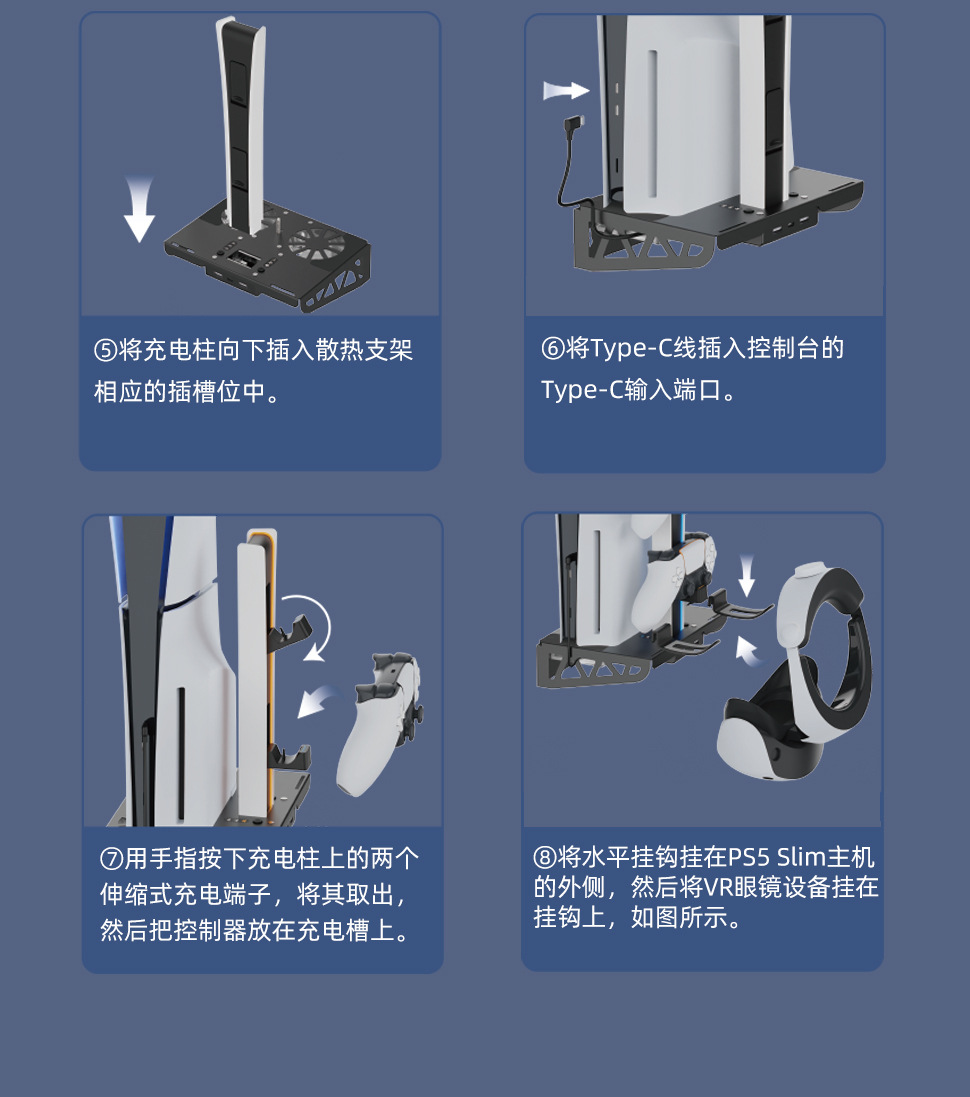 ⑤将充电柱向下插入散热支架相应的插槽位中。

⑥将Type-C线插入控制台的Type-C输入端口。

⑦用手指按下充电柱上的两个伸缩式充电端子，将其取出，然后把控制器放在充电槽上。

⑧将水平挂钩挂在PS5 Slim主机的外侧，然后将VR眼镜设备挂在挂钩上，如图所示。