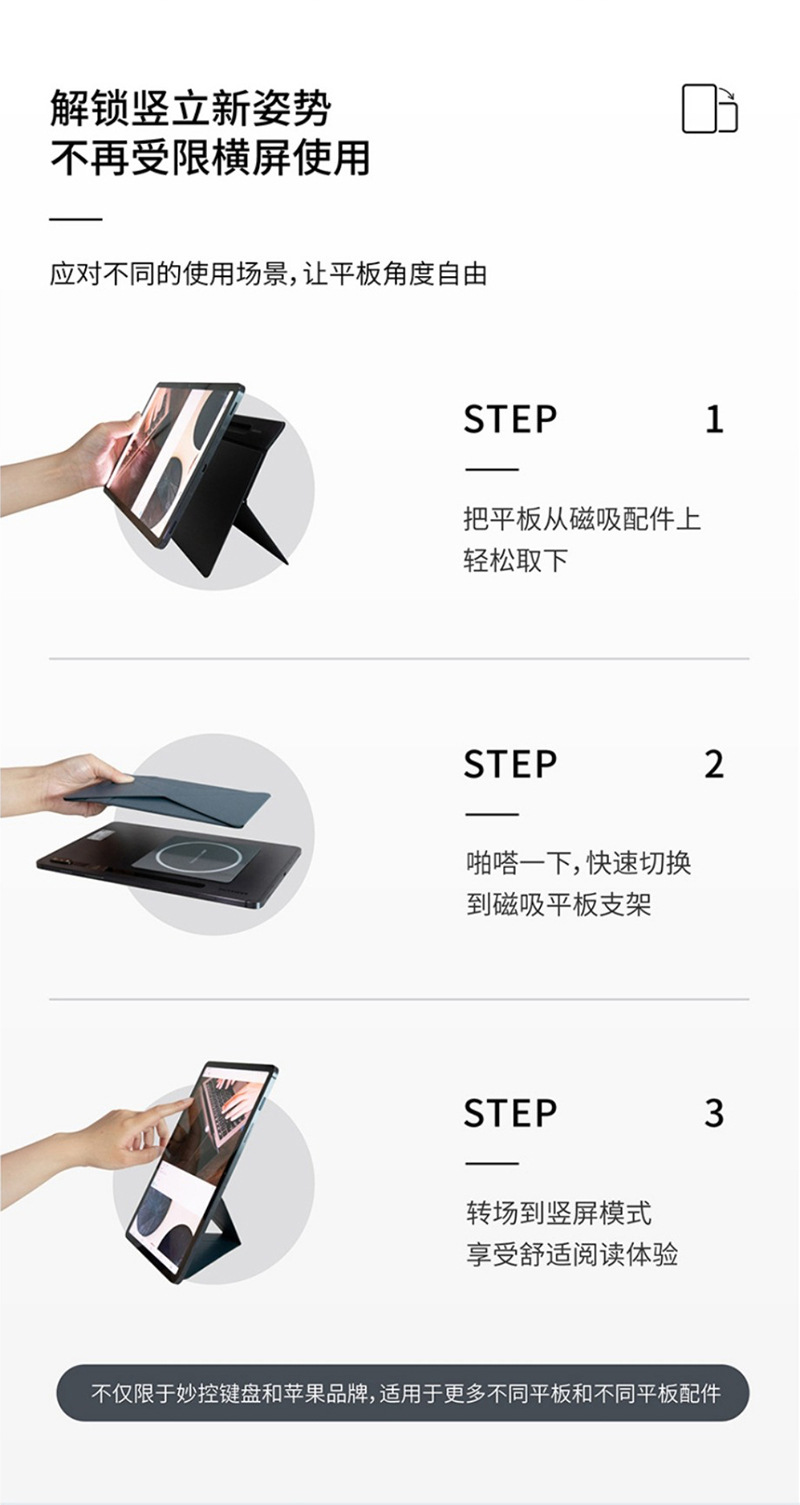 解锁竖立新姿势
不再受限横屏使用

应对不同的使用场景，让平板角度自由

STEP 1

把平板从磁吸配件上轻松取下

STEP 2

啪嗒一下，快速切换到磁吸平板支架

STEP 3

转场到竖屏模式
享受舒适阅读体验

不仅限于妙控键盘和苹果品牌，适用于更多不同平板和不同平板配件