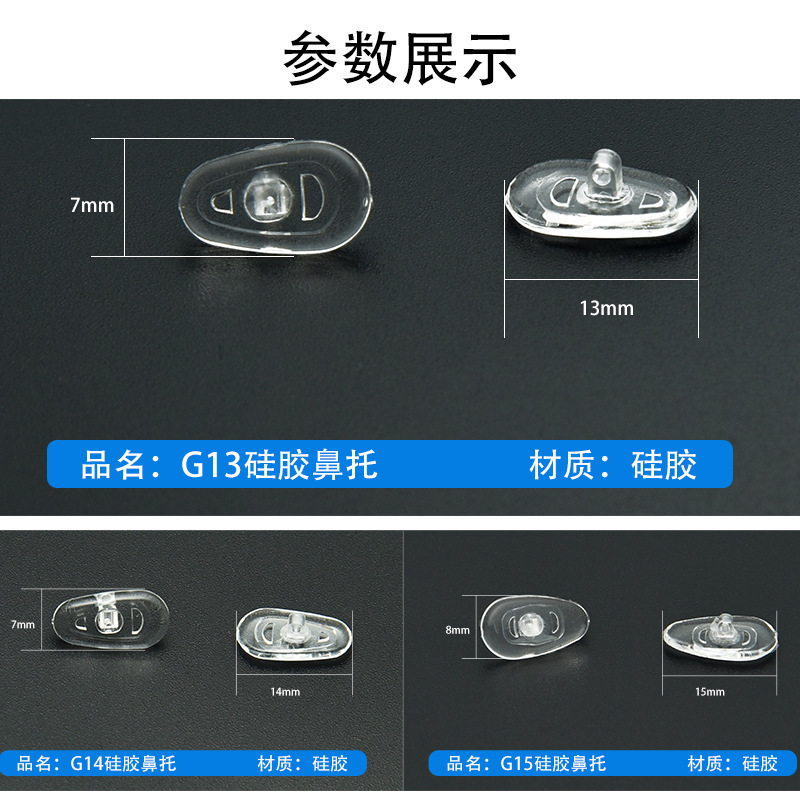 参数展示

7mm

13mm

品名：G13硅胶鼻托 材质：硅胶

7mm

14mm

品名：G14硅胶鼻托 材质：硅胶

8mm

15mm

品名：G15硅胶鼻托 材质：硅胶