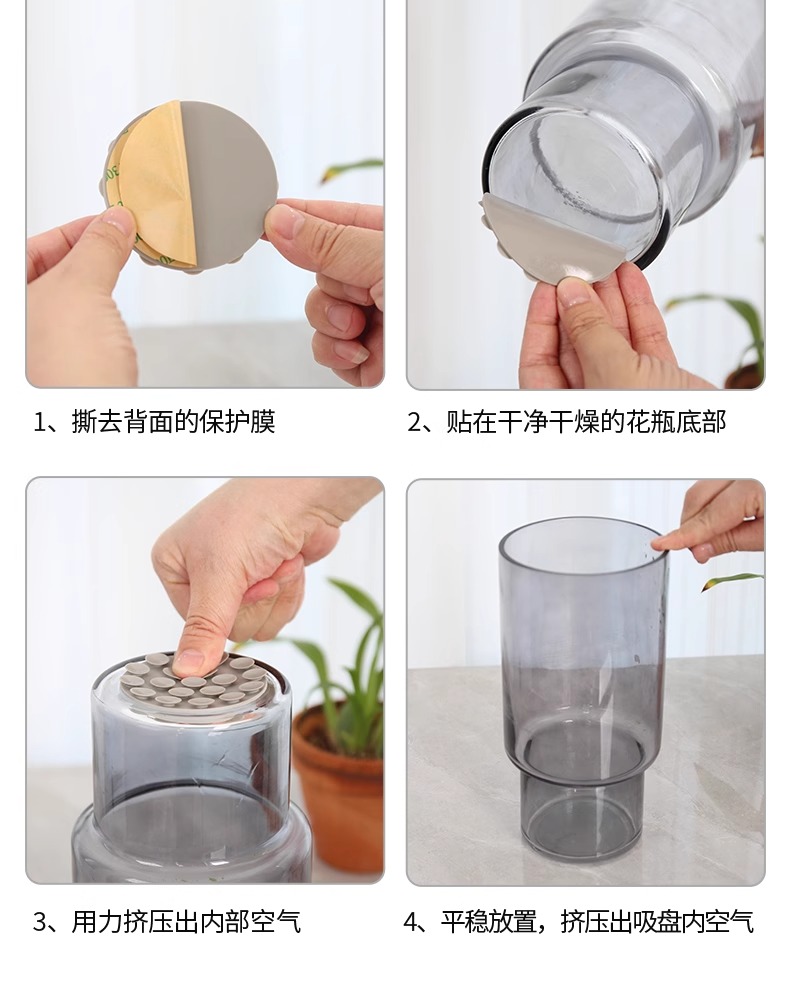 1、撕去背面的保护膜

2、贴在干净干燥的花瓶底部

3、用力挤压出内部空气

4、平稳放置，挤压出吸盘内空气