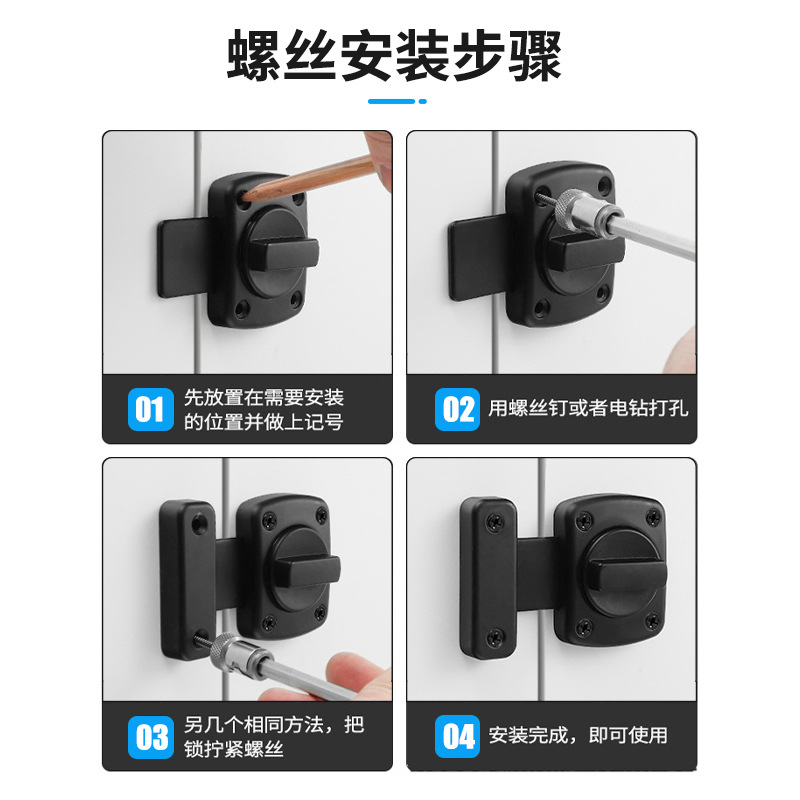 螺丝安装步骤

01 先放置在需要安装的位置并做上记号

02 用螺丝钉或者电钻打孔

03 另几个相同方法，把锁拧紧螺丝

04 安装完成，即可使用