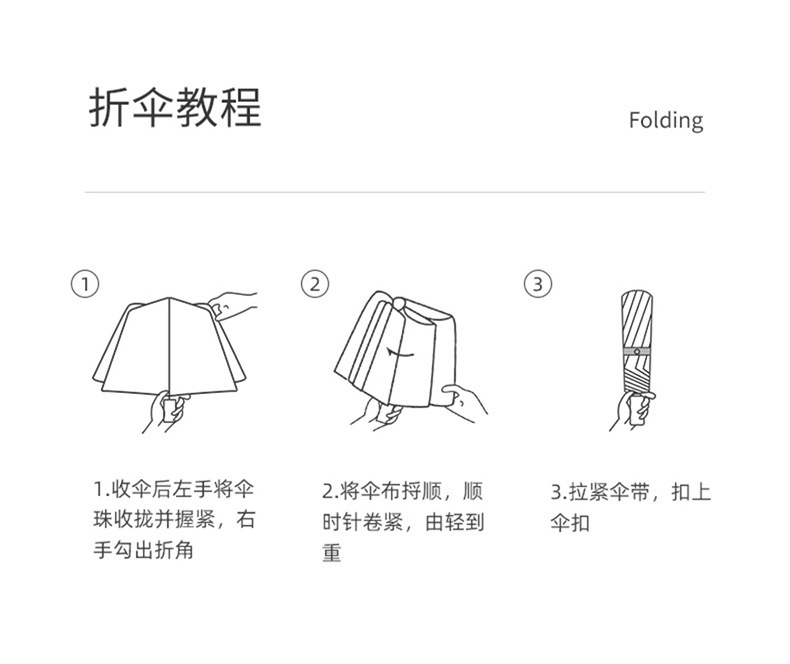 折伞教程

Folding

①

②

③

1.收伞后左手将伞珠收拢并握紧，右手勾出折角

2.将伞布捋顺，顺时针卷紧，由轻到重

3.拉紧伞带，扣上伞扣