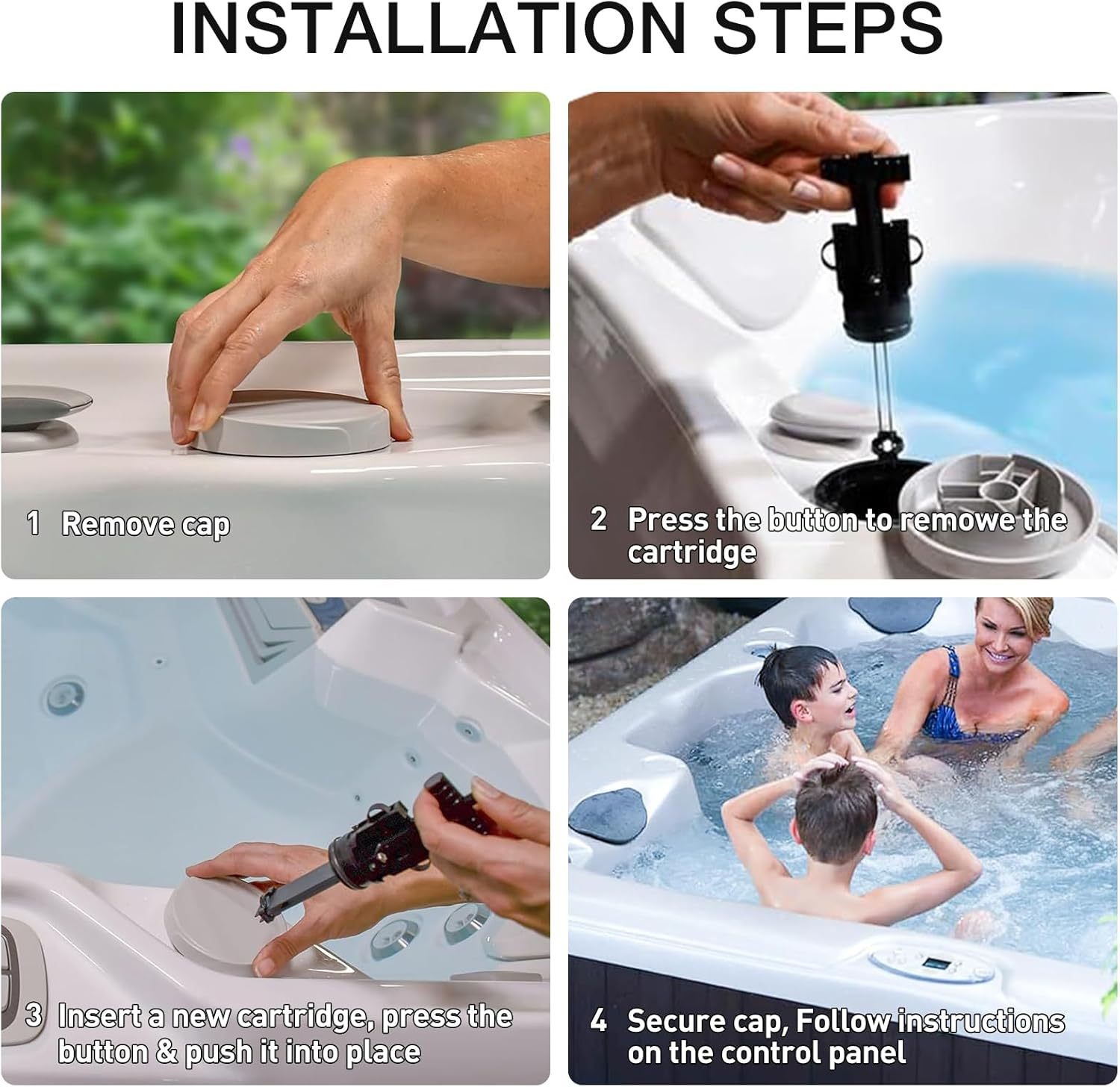 INSTALLATION STEPS

1 Remove cap

2 Press the button to remowe the cartridge

3 Insert a new cartridge, press the button & push it into place

4 Secure cap, Follow instructions on the control panel