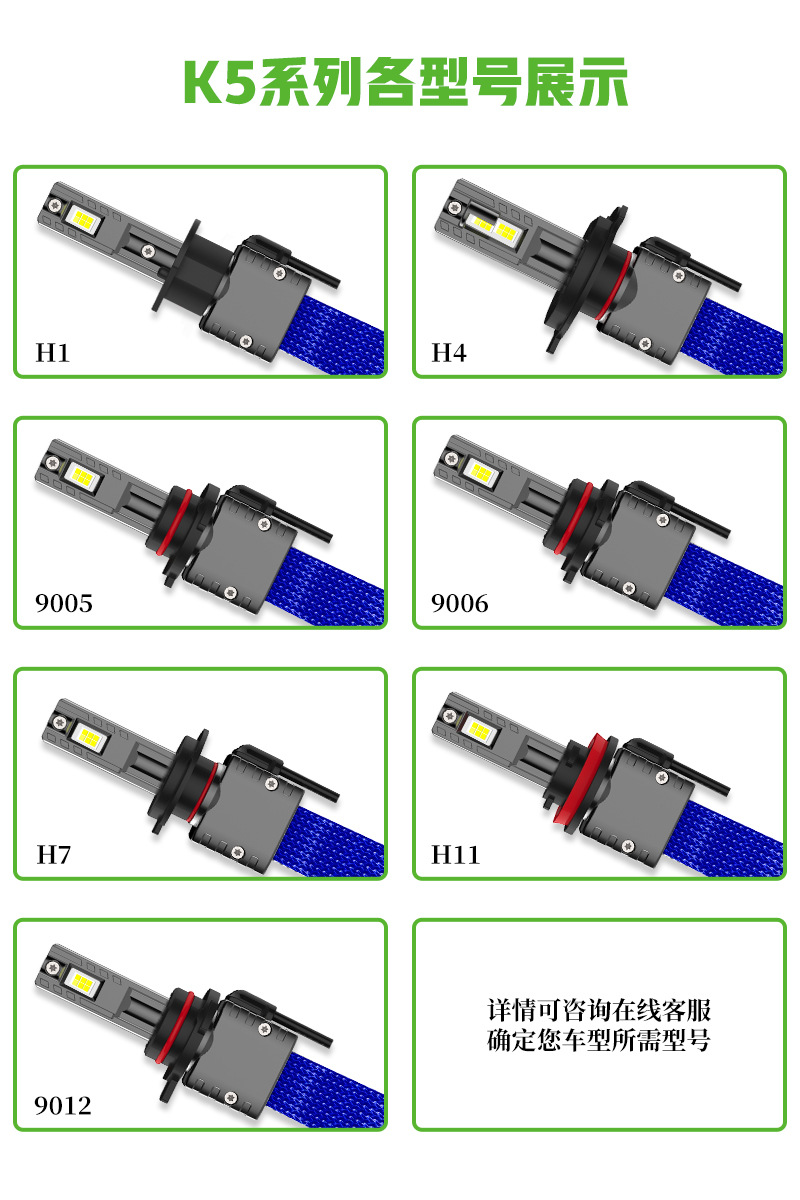 K5系列各型号展示

H1

H4

9005

9006

H7

H11

9012

详情可咨询在线客服
确定您车型所需型号