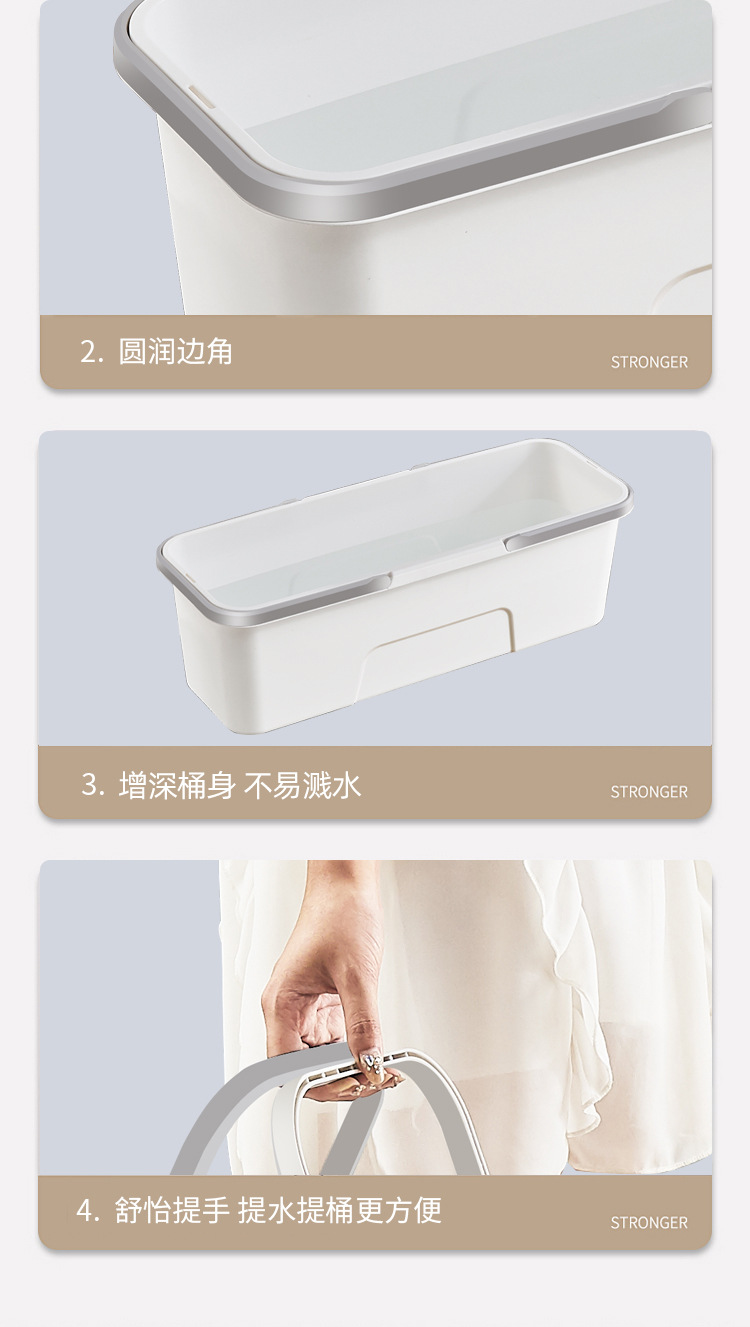 2. 圆润边角

STRONGER

3. 增深桶身 不易溅水

STRONGER

4. 舒怡提手 提水提桶更方便

STRONGER