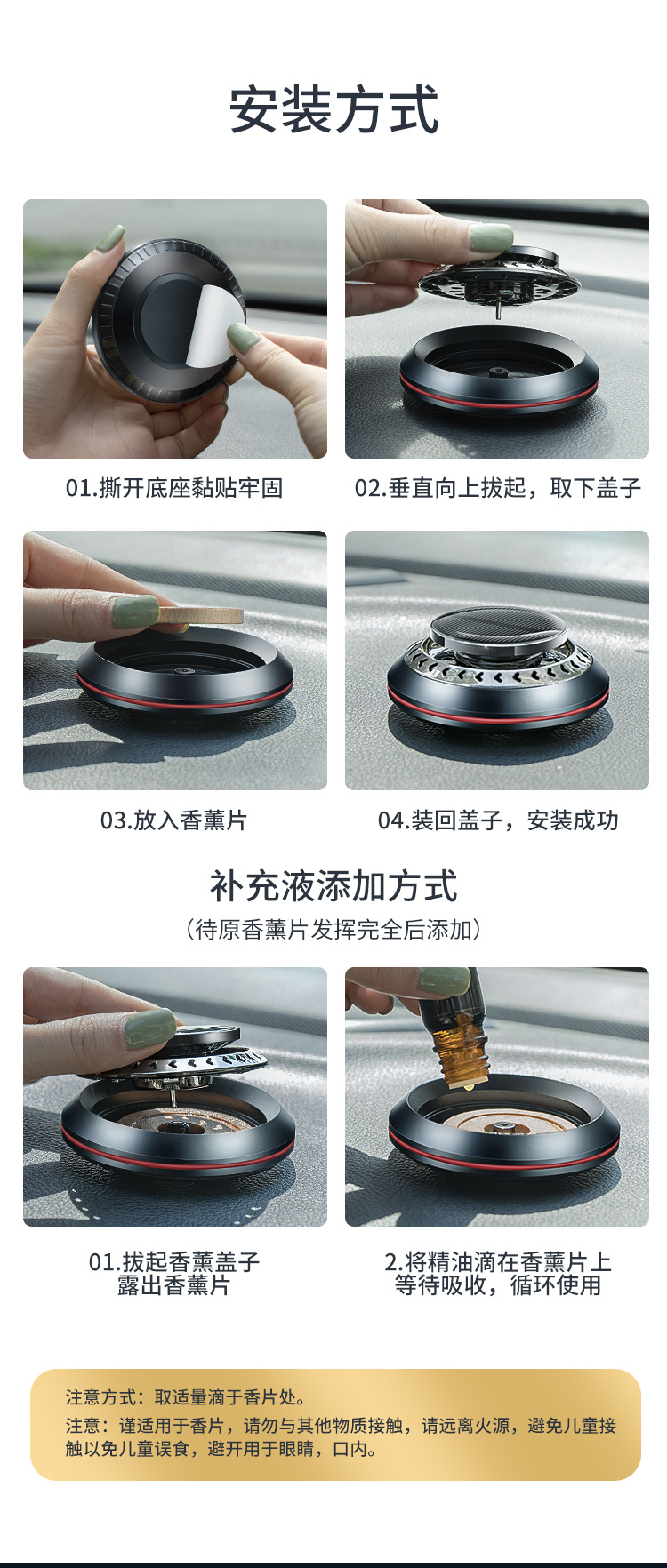 安装方式

01.撕开底座黏贴牢固

02.垂直向上拔起，取下盖子

03.放入香薰片

04.装回盖子，安装成功

补充液添加方式
（待原香薰片发挥完全后添加）

01.拔起香薰盖子
露出香薰片

2.将精油滴在香薰片上
等待吸收，循环使用

注意方式：取适量滴于香片处。
注意：谨适用于香片，请勿与其他物质接触，请远离火源，避免儿童接触以免儿童误食，避开用于眼睛，口内。