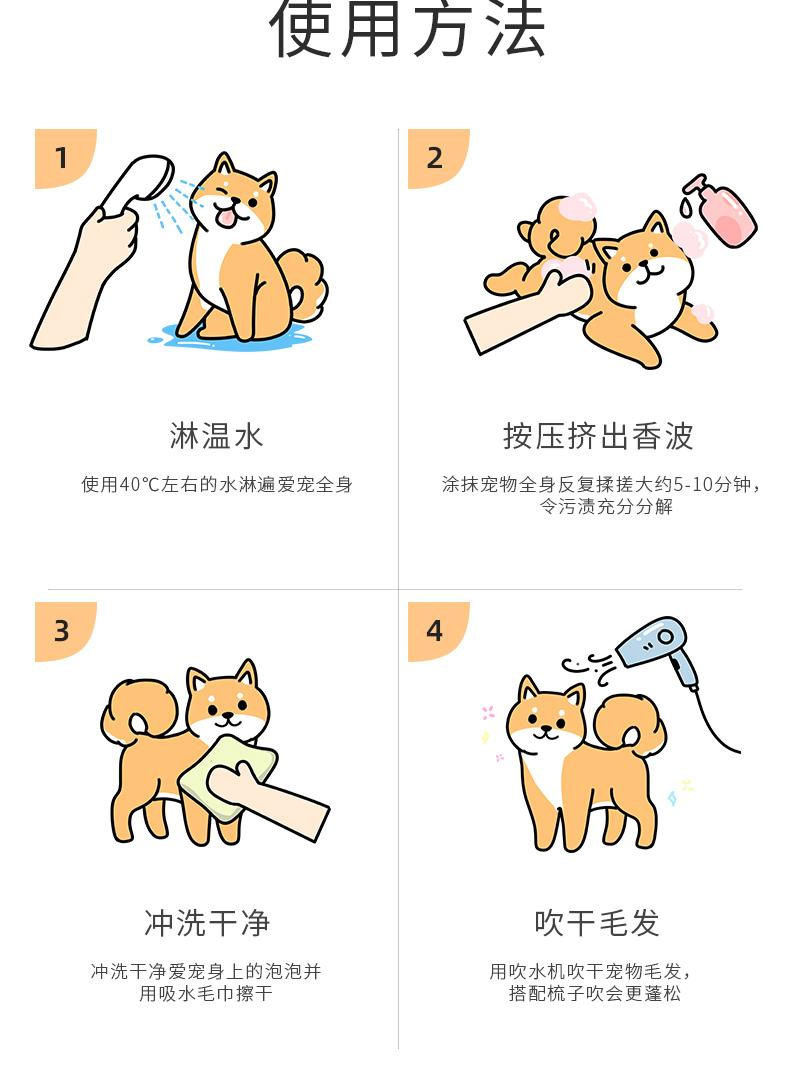 使用方法

1

淋温水

使用40℃左右的水淋遍爱宠全身

2

按压挤出香波

涂抹宠物全身反复揉搓大约5-10分钟，令污渍充分分解

3

冲洗干净

冲洗干净爱宠身上的泡泡并用吸水毛巾擦干

4

吹干毛发

用吹水机吹干宠物毛发，搭配梳子吹会更蓬松