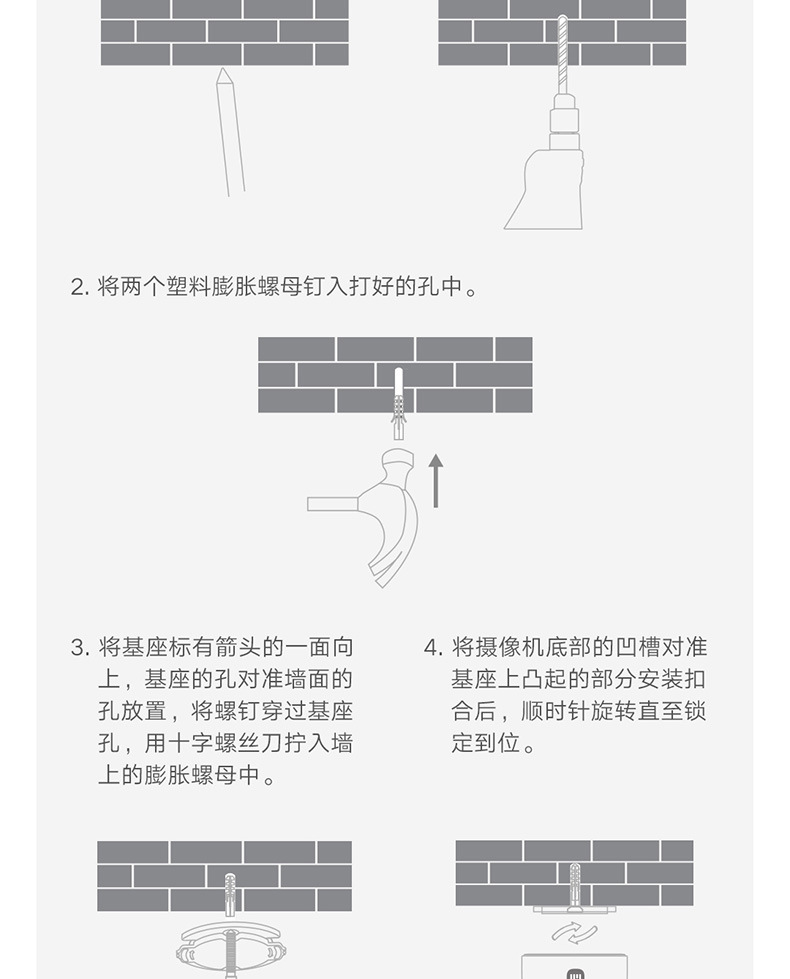 2. 将两个塑料膨胀螺母钉入打好的孔中。

3. 将基座标有箭头的一面向上，基座的孔对准墙面的孔放置，将螺钉穿过基座孔，用十字螺丝刀拧入墙上的膨胀螺母中。

4. 将摄像机底部的凹槽对准基座上凸起的部分安装扣合后，顺时针旋转直至锁定到位。