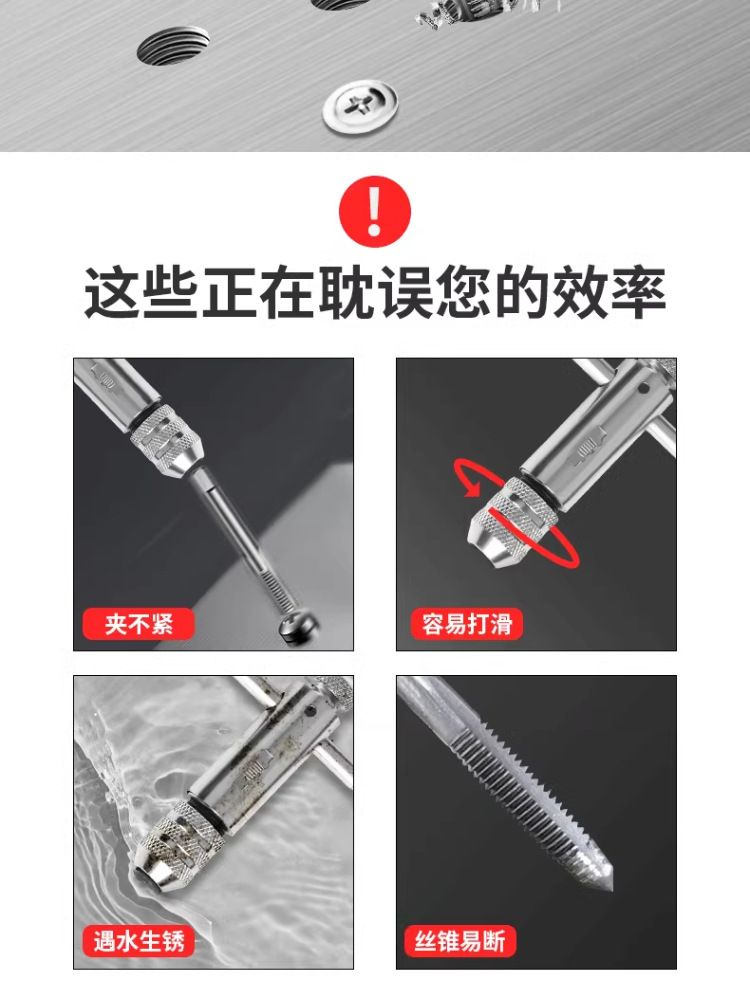 !

这些正在耽误您的效率

夹不紧

容易打滑

遇水生锈

丝锥易断