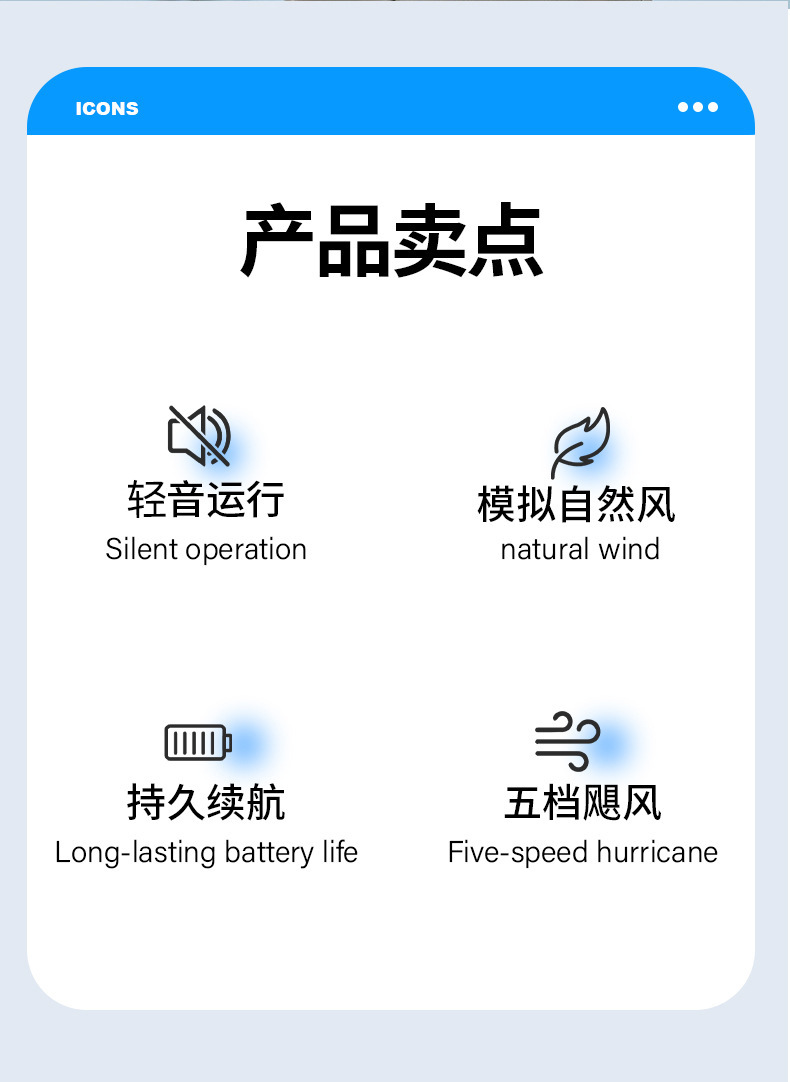 ICONS

产品卖点

轻音运行
Silent operation

模拟自然风
natural wind

持久续航
Long-lasting battery life

五档飓风
Five-speed hurricane