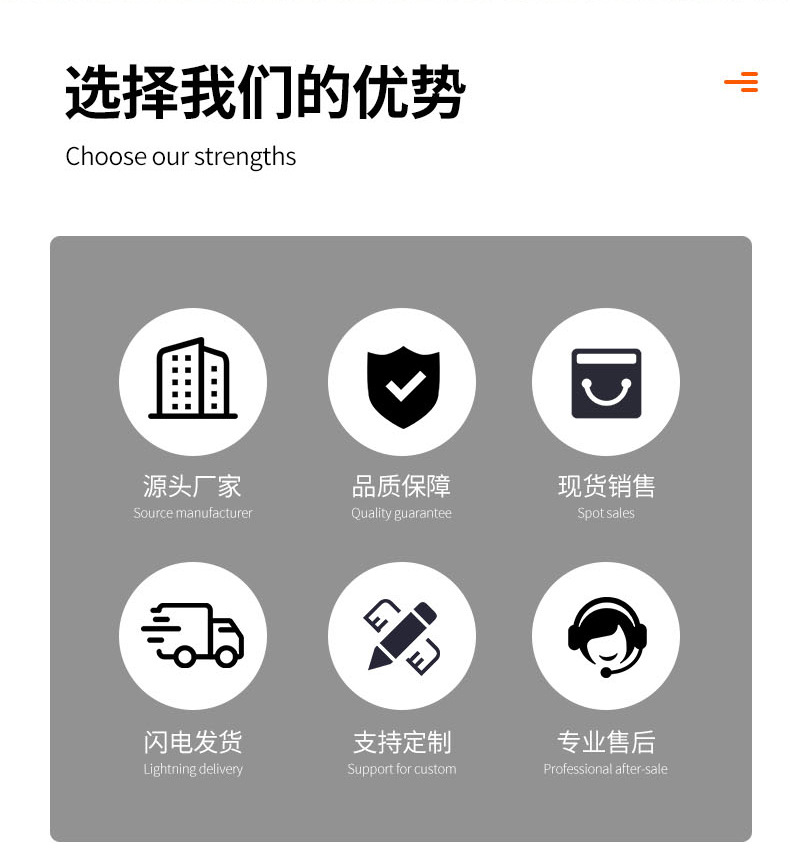 选择我们的优势

Choose our strengths

源头厂家
Source manufacturer

品质保障
Quality guarantee

现货销售
Spot sales

闪电发货
Lightning delivery

支持定制
Support for custom

专业售后
Professional after-sale