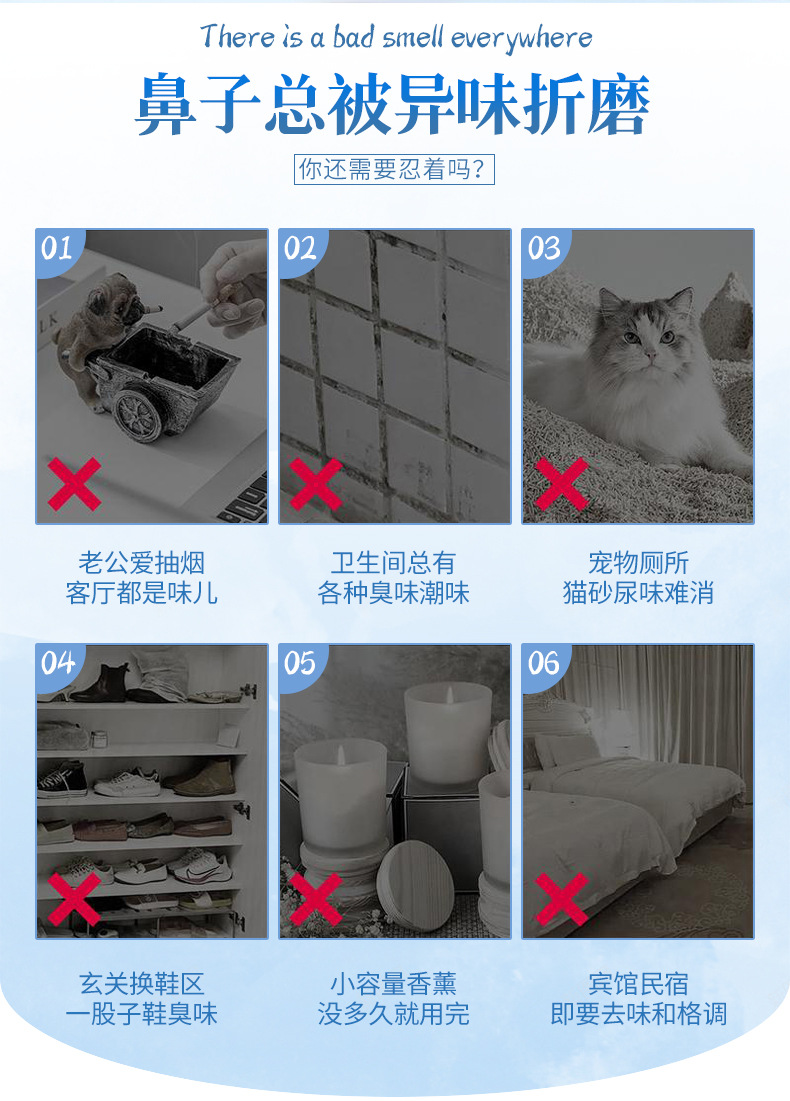 There is a bad smell everywhere

鼻子总被异味折磨

你还需要忍着吗?

01

老公爱抽烟
客厅都是味儿

02

卫生间总有
各种臭味潮味

03

宠物厕所
猫砂尿味难消

04

玄关换鞋区
一股子鞋臭味

05

小容量香薰
没多久就用完

06

宾馆民宿
即要去味和格调