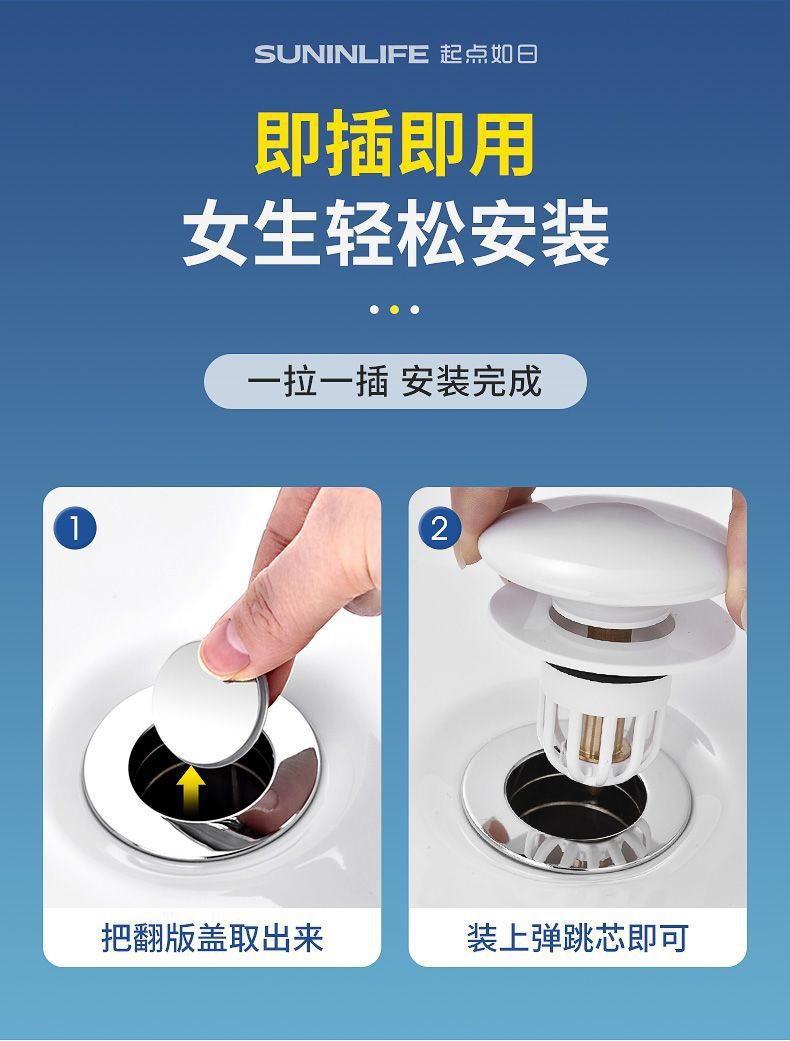 SUNINLIFE 起点如日

即插即用
女生轻松安装

一拉一插 安装完成

1

把翻版盖取出来

2

装上弹跳芯即可