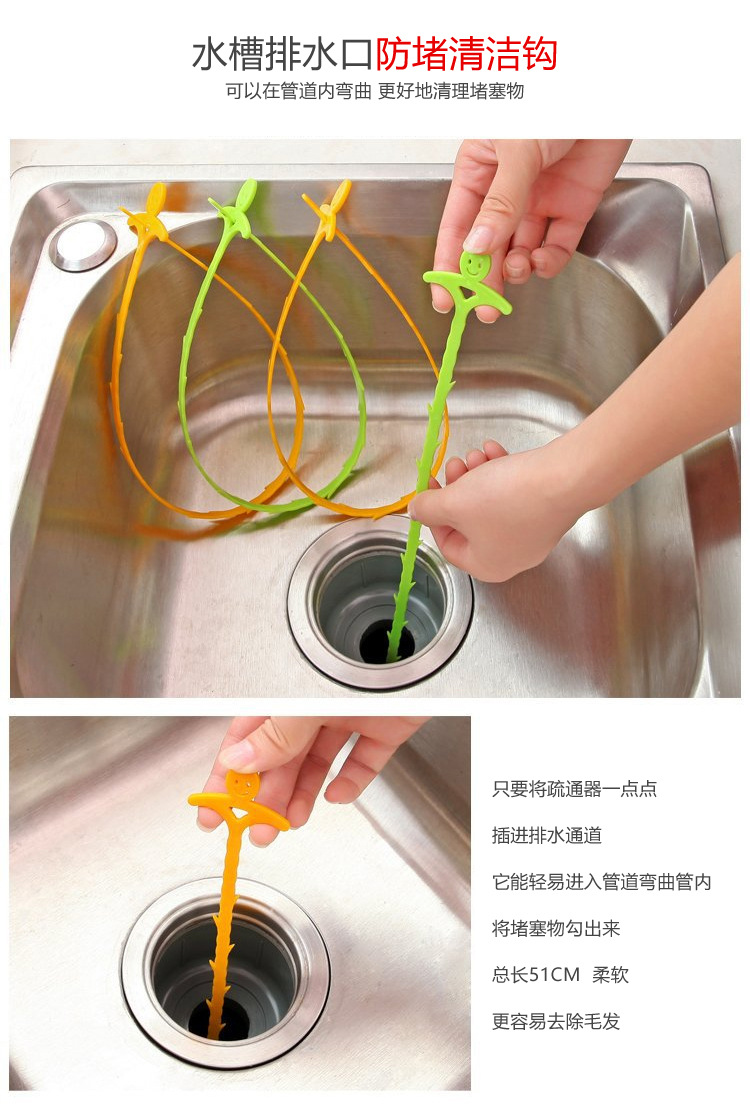 水槽排水口防堵清洁钩

可以在管道内弯曲 更好地清理堵塞物

只要将疏通器一点点

插进排水通道

它能轻易进入管道弯曲管内

将堵塞物勾出来

总长51CM 柔软

更容易去除毛发