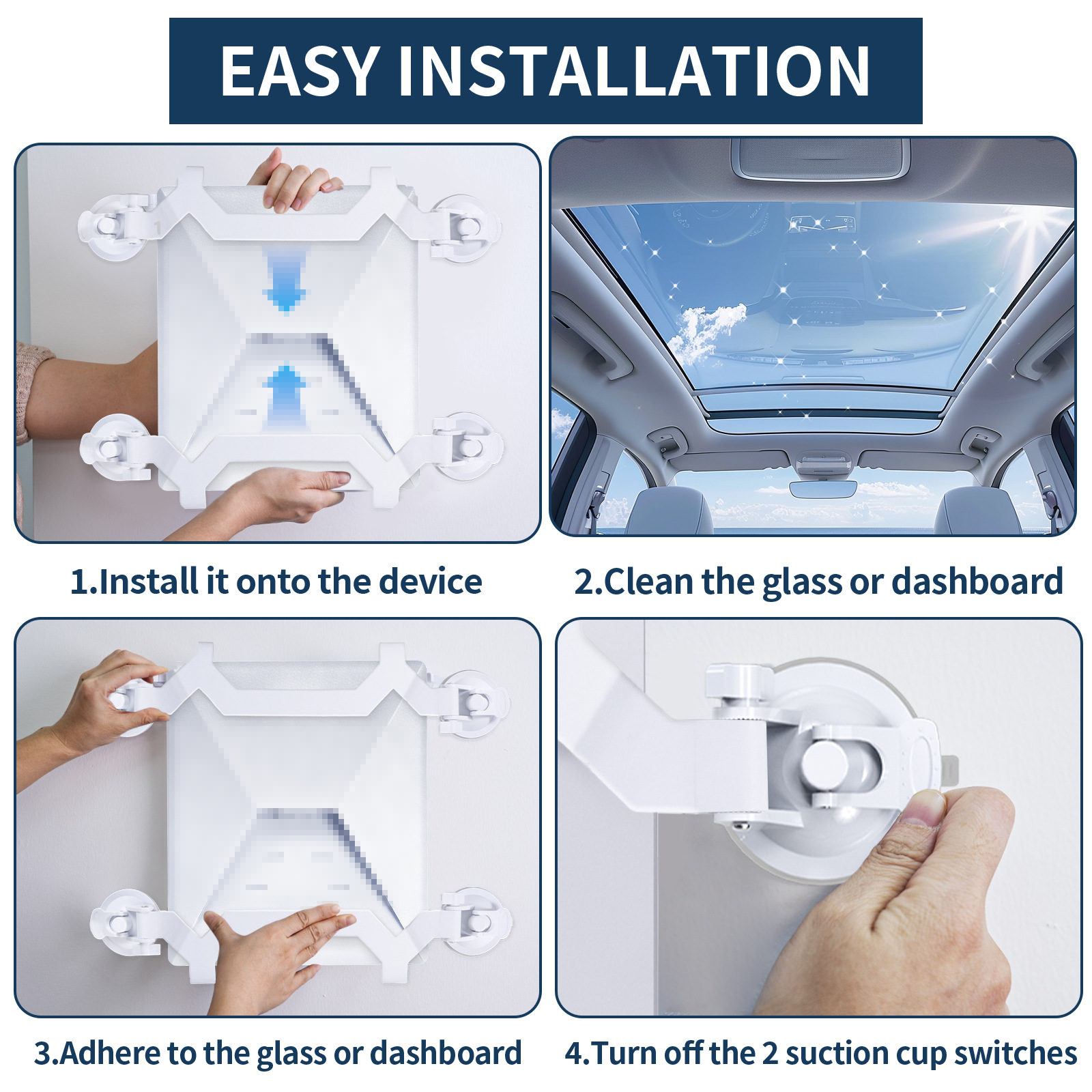 EASY INSTALLATION

1.Install it onto the device

2.Clean the glass or dashboard

3.Adhere to the glass or dashboard

4.Turn off the 2 suction cup switches