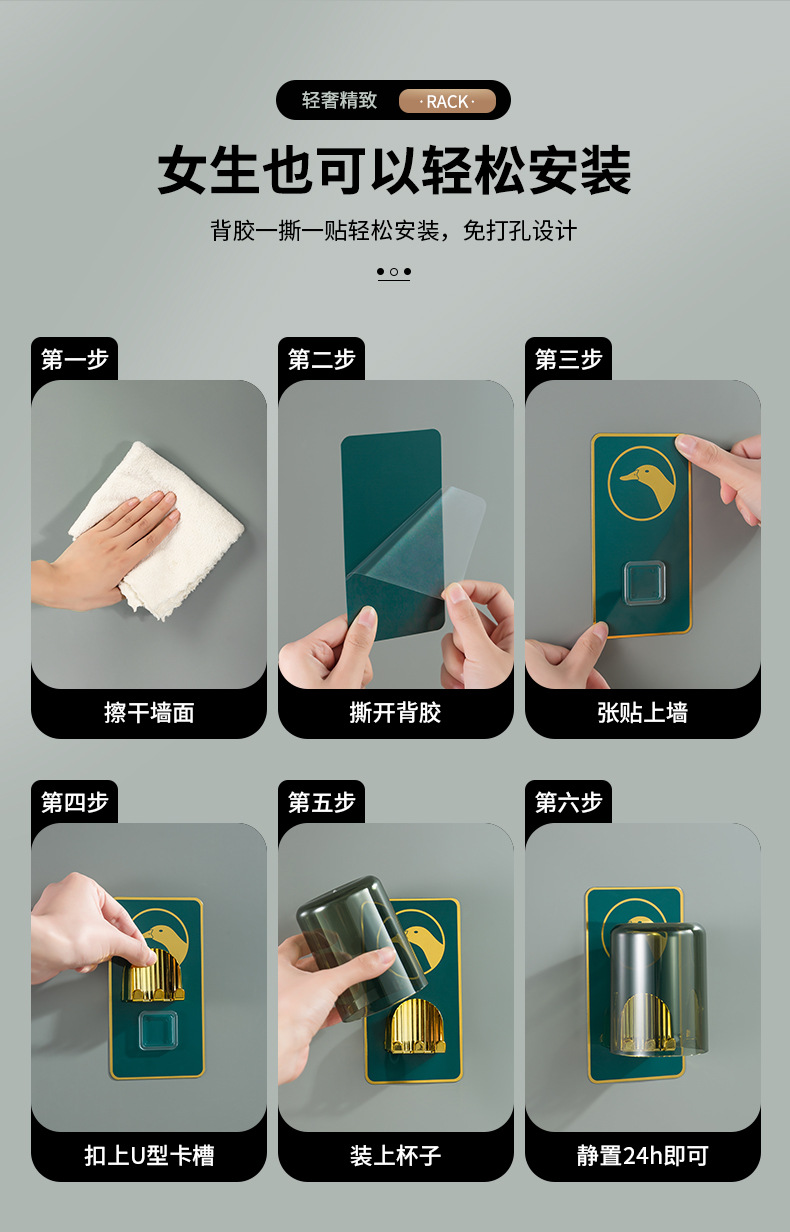 轻奢精致 ·RACK·

女生也可以轻松安装

背胶一撕一贴轻松安装，免打孔设计

第一步
擦干墙面

第二步
撕开背胶

第三步
张贴上墙

第四步
扣上U型卡槽

第五步
装上杯子

第六步
静置24h即可