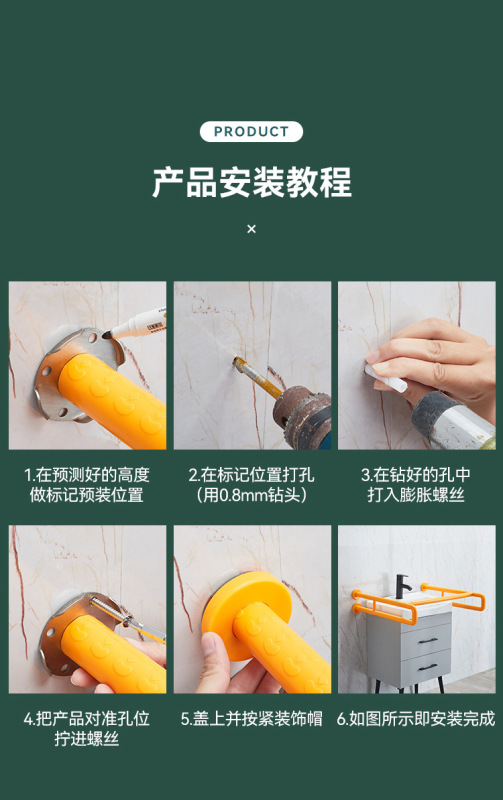 PRODUCT

产品安装教程

×

1.在预测好的高度做标记预装位置

2.在标记位置打孔（用0.8mm钻头）

3.在钻好的孔中打入膨胀螺丝

4.把产品对准孔位拧进螺丝

5.盖上并按紧装饰帽

6.如图所示即安装完成