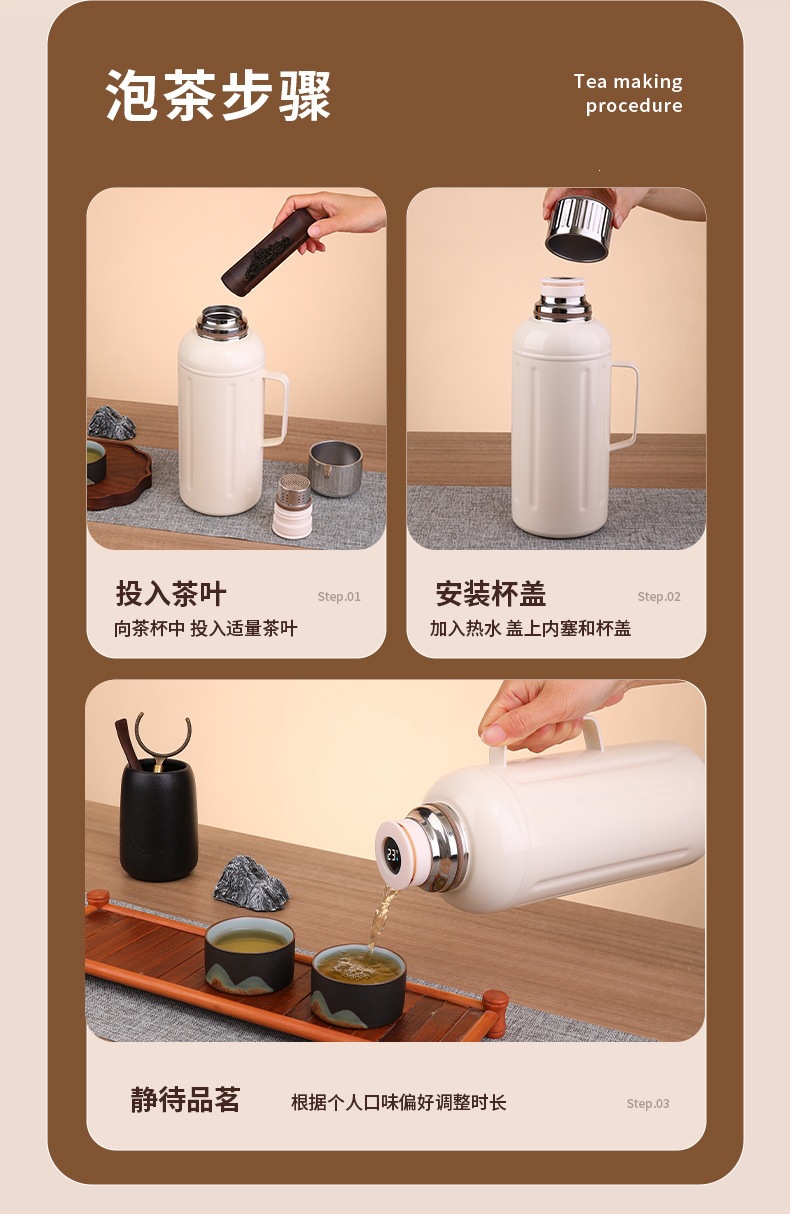 泡茶步骤

Tea making procedure

投入茶叶 Step.01
向茶杯中 投入适量茶叶

安装杯盖 Step.02
加入热水 盖上内塞和杯盖

23°

静待品茗 根据个人口味偏好调整时长 Step.03