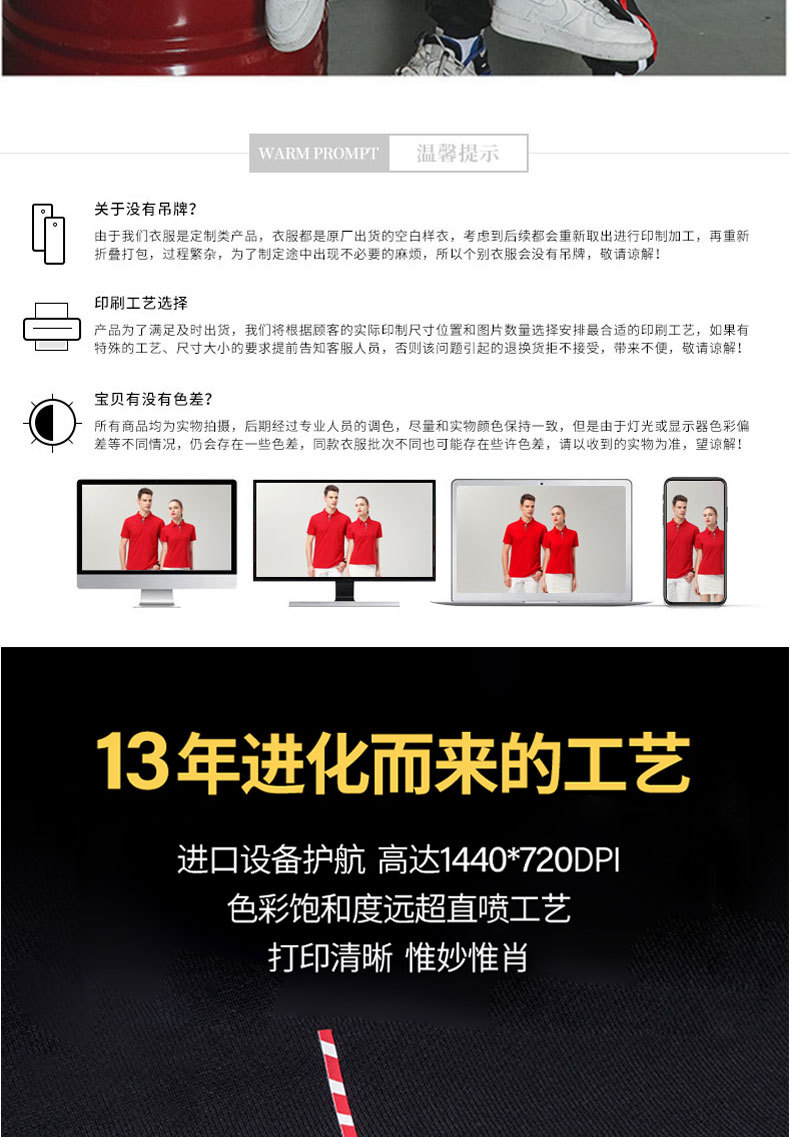 WARM PROMPT 温馨提示

关于没有吊牌?

由于我们衣服是定制类产品，衣服都是原厂出货的空白样衣，考虑到后续都会重新取出进行印制加工，再重新折叠打包，过程繁杂，为了制定途中出现不必要的麻烦，所以个别衣服会没有吊牌，敬请谅解!

印刷工艺选择

产品为了满足及时出货，我们将根据顾客的实际印制尺寸位置和图片数量选择安排最合适的印刷工艺，如果有特殊的工艺、尺寸大小的要求提前告知客服人员，否则该问题引起的退换货拒不接受，带来不便，敬请谅解!

宝贝有没有色差?

所有商品均为实物拍摄，后期经过专业人员的调色，尽量和实物颜色保持一致，但是由于灯光或显示器色彩偏差等不同情况，仍会存在一些色差，同款衣服批次不同也可能存在些许色差，请以收到的实物为准，望谅解!

13年进化而来的工艺

进口设备护航 高达1440*720DPI
色彩饱和度远超直喷工艺
打印清晰 惟妙惟肖