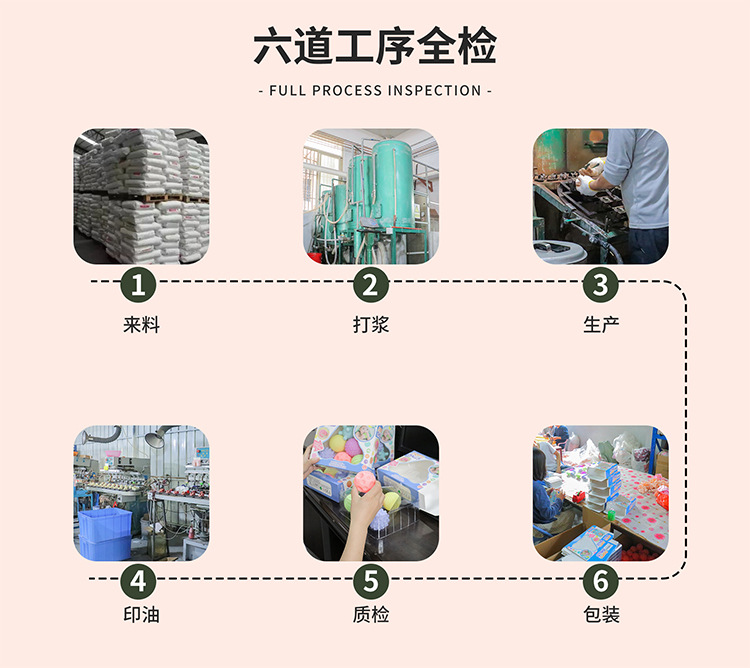 六道工序全检

- FULL PROCESS INSPECTION -

1
来料

2
打浆

3
生产

4
印油

5
质检

6
包装