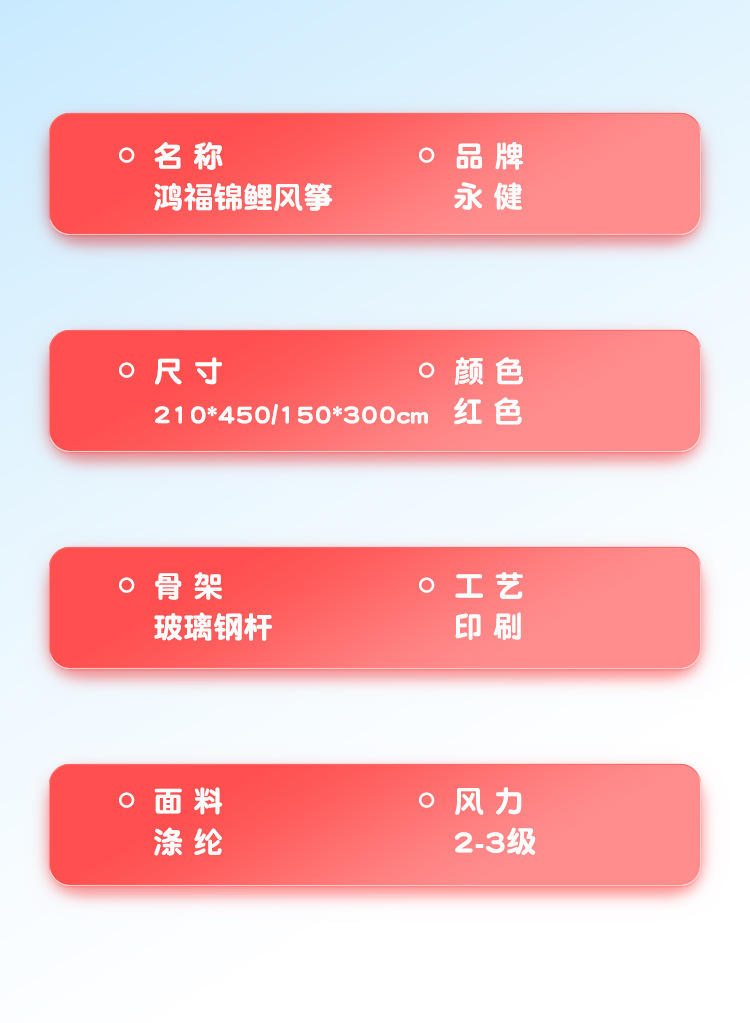 名称
鸿福锦鲤风筝

品牌
永健

尺寸
210*450/150*300cm

颜色
红色

骨架
玻璃钢杆

工艺
印刷

面料
涤纶

风力
2-3级