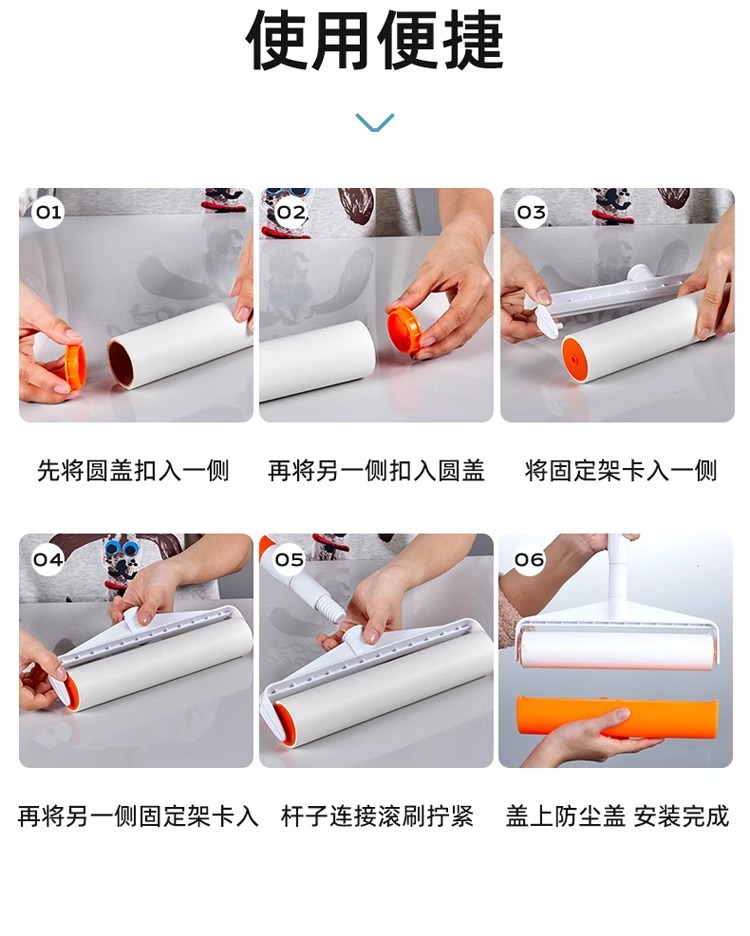 使用便捷

01

先将圆盖扣入一侧

02

再将另一侧扣入圆盖

03

将固定架卡入一侧

04

再将另一侧固定架卡入

05

杆子连接滚刷拧紧

06

盖上防尘盖 安装完成