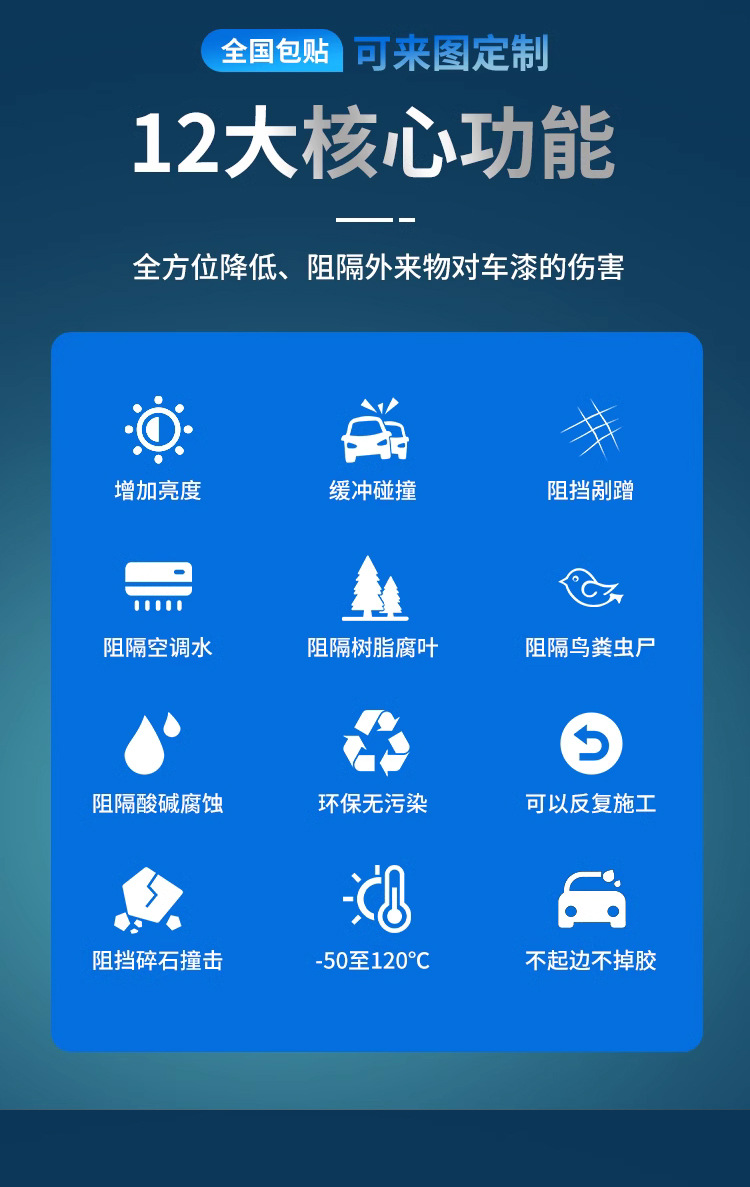 全国包贴 可来图定制

12大核心功能

全方位降低、阻隔外来物对车漆的伤害

增加亮度

缓冲碰撞

阻挡剐蹭

阻隔空调水

阻隔树脂腐叶

阻隔鸟粪虫尸

阻隔酸碱腐蚀

环保无污染

可以反复施工

阻挡碎石撞击

-50至120℃

不起边不掉胶