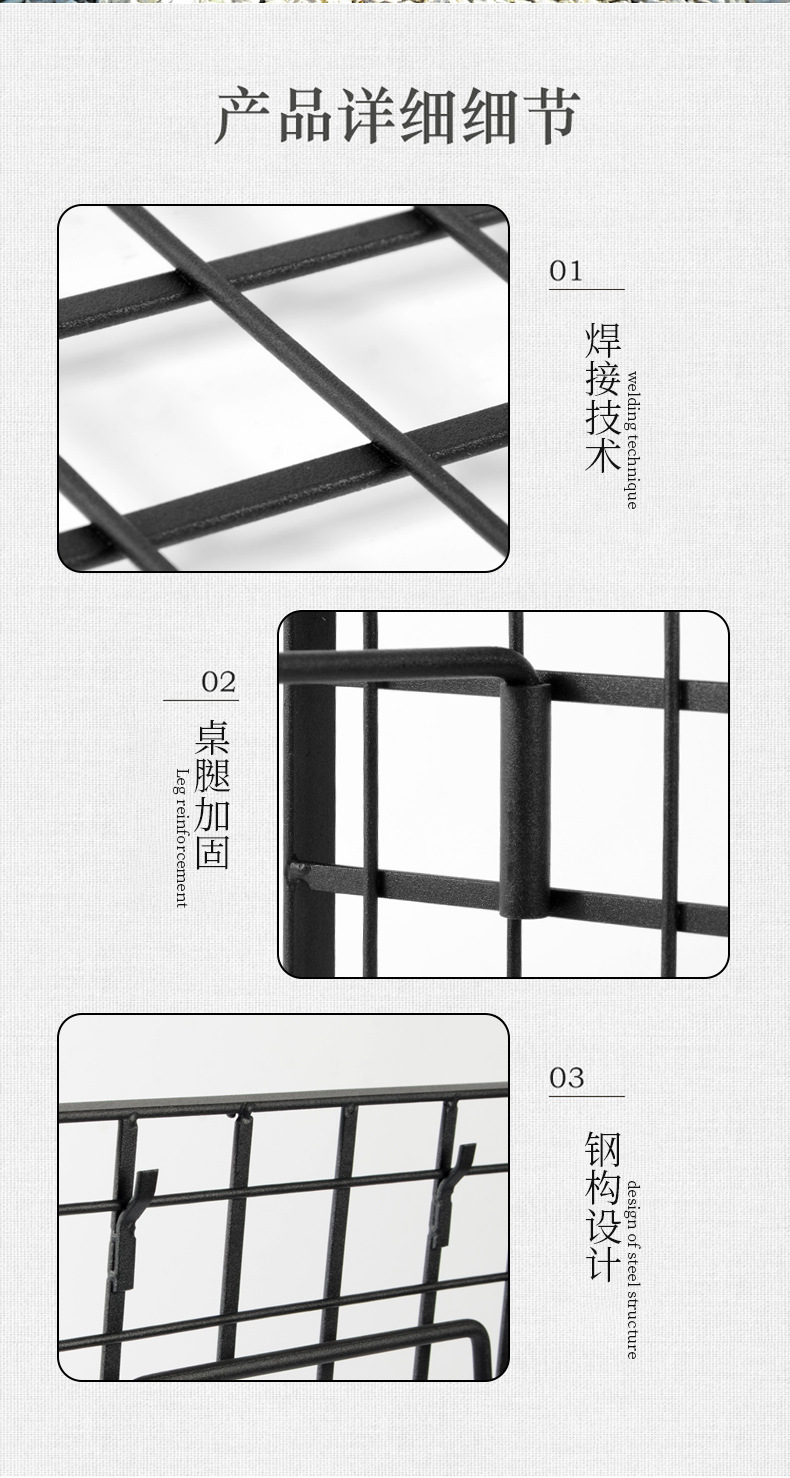 产品详细细节

01
焊接技术
welding technique

02
桌腿加固
Leg reinforcement

03
钢构设计
design of steel structure