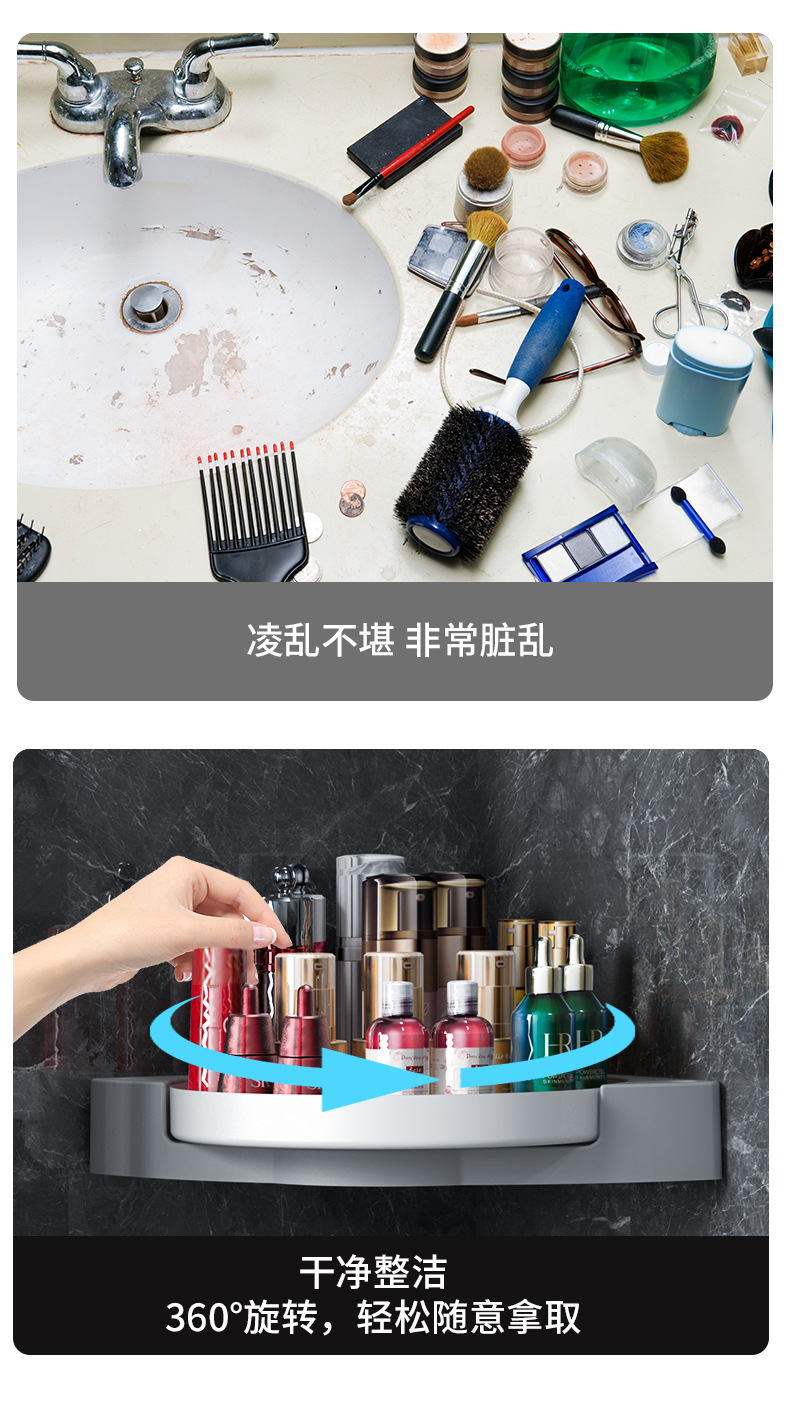 凌乱不堪 非常脏乱

干净整洁
360°旋转，轻松随意拿取