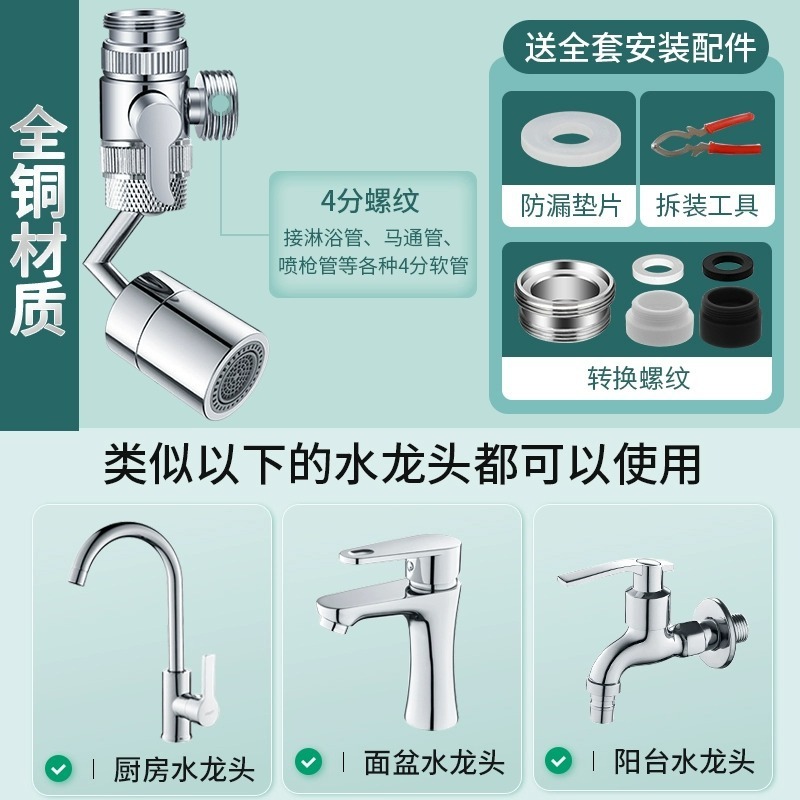 全铜材质

4分螺纹
接淋浴管、马通管、喷枪管等各种4分软管

送全套安装配件

防漏垫片

拆装工具

转换螺纹

类似以下的水龙头都可以使用

厨房水龙头

面盆水龙头

阳台水龙头