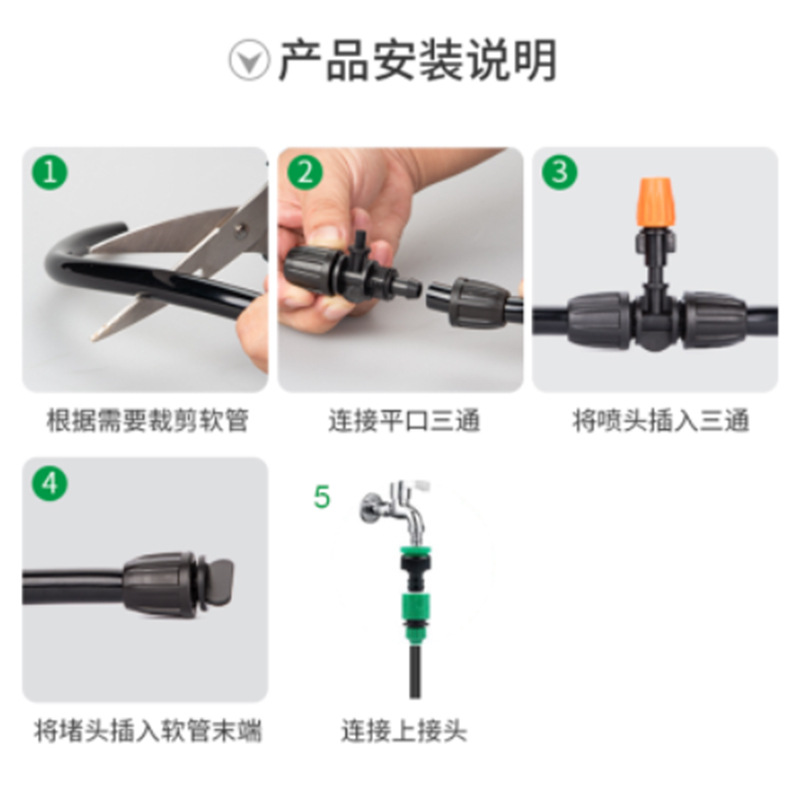 产品安装说明

1
根据需要裁剪软管

2
连接平口三通

3
将喷头插入三通

4
将堵头插入软管末端

5
连接上接头