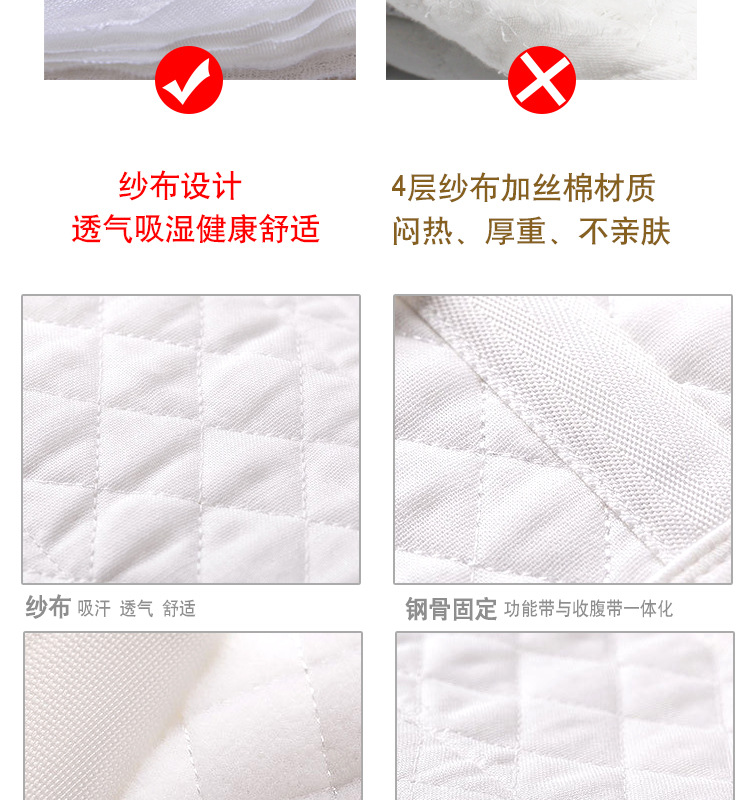 纱布设计
透气吸湿健康舒适

4层纱布加丝棉材质
闷热、厚重、不亲肤

纱布 吸汗 透气 舒适

钢骨固定 功能带与收腹带一体化