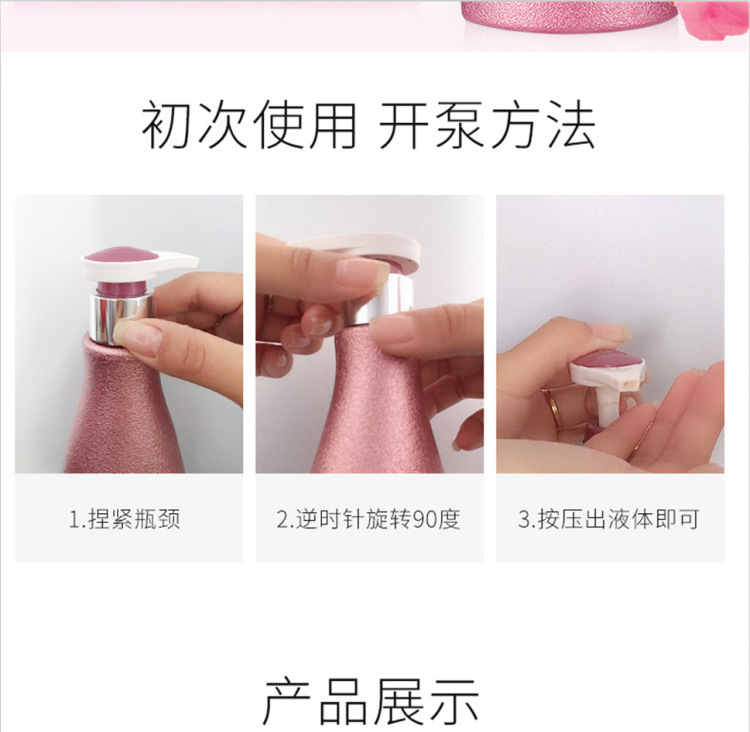 初次使用 开泵方法

1.捏紧瓶颈

2.逆时针旋转90度

3.按压出液体即可

产品展示