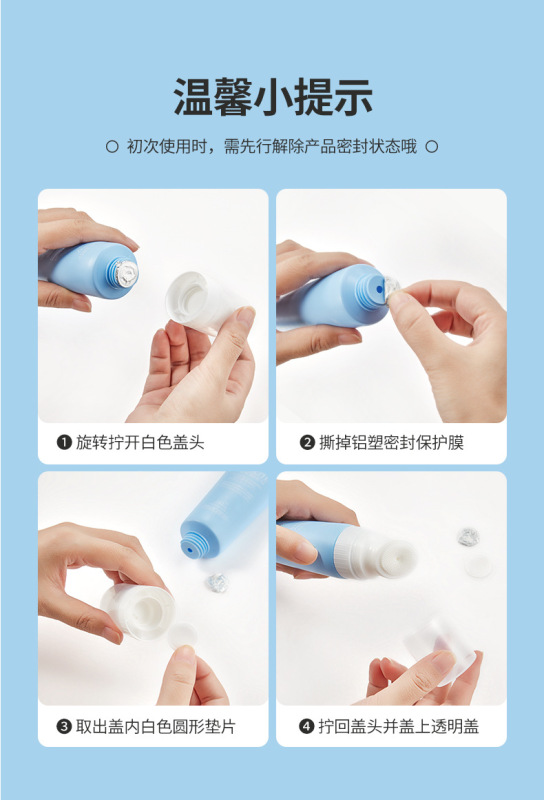 温馨小提示

○ 初次使用时，需先行解除产品密封状态哦 ○

❶ 旋转拧开白色盖头

❷ 撕掉铝塑密封保护膜

❸ 取出盖内白色圆形垫片

❹ 拧回盖头并盖上透明盖