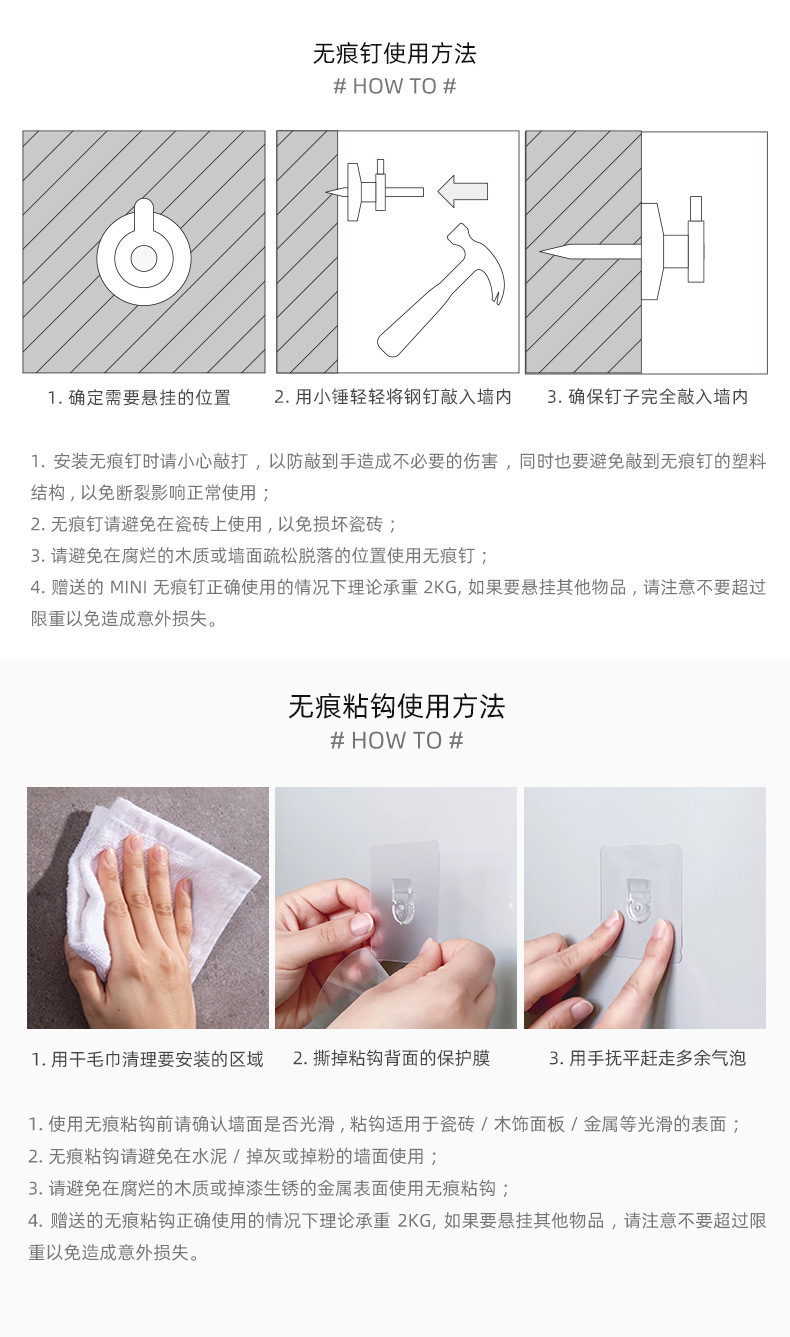 无痕钉使用方法
# HOW TO #

1. 确定需要悬挂的位置

2. 用小锤轻轻将钢钉敲入墙内

3. 确保钉子完全敲入墙内

1. 安装无痕钉时请小心敲打，以防敲到手造成不必要的伤害，同时也要避免敲到无痕钉的塑料结构，以免断裂影响正常使用；
2. 无痕钉请避免在瓷砖上使用，以免损坏瓷砖；
3. 请避免在腐烂的木质或墙面疏松脱落的位置使用无痕钉；
4. 赠送的 MINI 无痕钉正确使用的情况下理论承重 2KG, 如果要悬挂其他物品，请注意不要超过限重以免造成意外损失。

无痕粘钩使用方法
# HOW TO #

1. 用干毛巾清理要安装的区域

2. 撕掉粘钩背面的保护膜

3. 用手抚平赶走多余气泡

1. 使用无痕粘钩前请确认墙面是否光滑，粘钩适用于瓷砖 / 木饰面板 / 金属等光滑的表面；
2. 无痕粘钩请避免在水泥 / 掉灰或掉粉的墙面使用；
3. 请避免在腐烂的木质或掉漆生锈的金属表面使用无痕粘钩；
4. 赠送的无痕粘钩正确使用的情况下理论承重 2KG, 如果要悬挂其他物品，请注意不要超过限重以免造成意外损失。