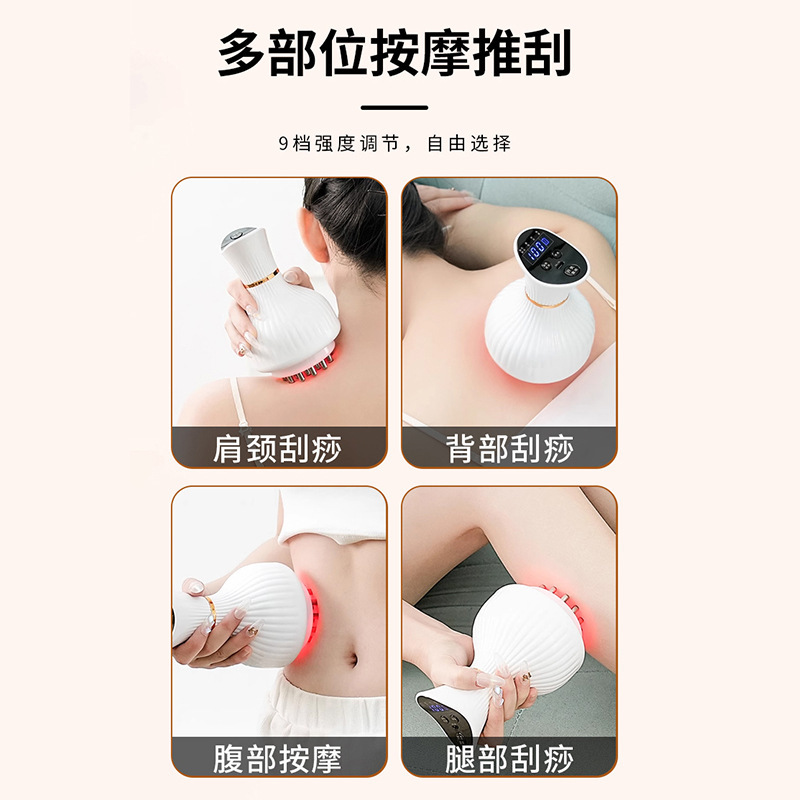 多部位按摩推刮

9档强度调节，自由选择

肩颈刮痧

背部刮痧

腹部按摩

腿部刮痧