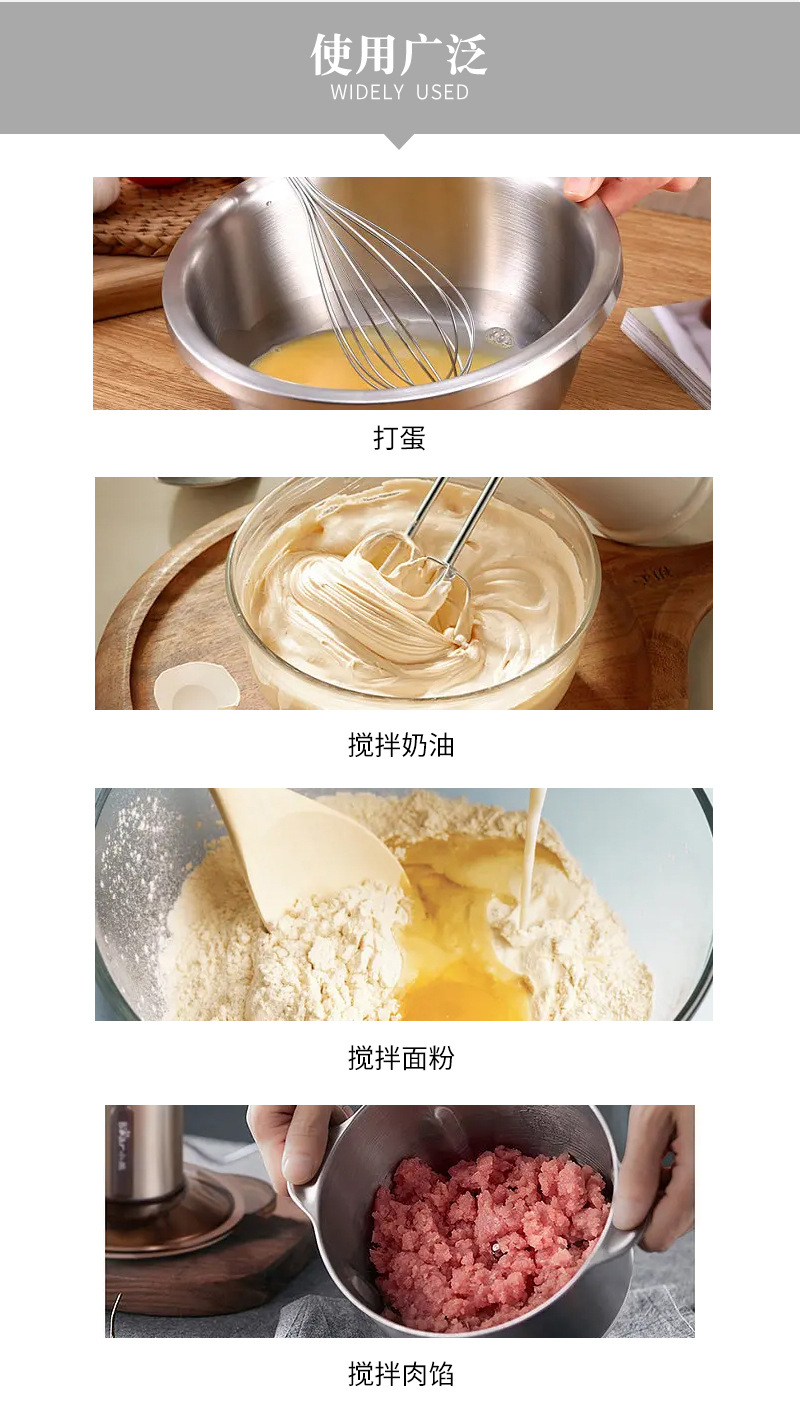 使用广泛
WIDELY USED

打蛋

搅拌奶油

搅拌面粉

搅拌肉馅