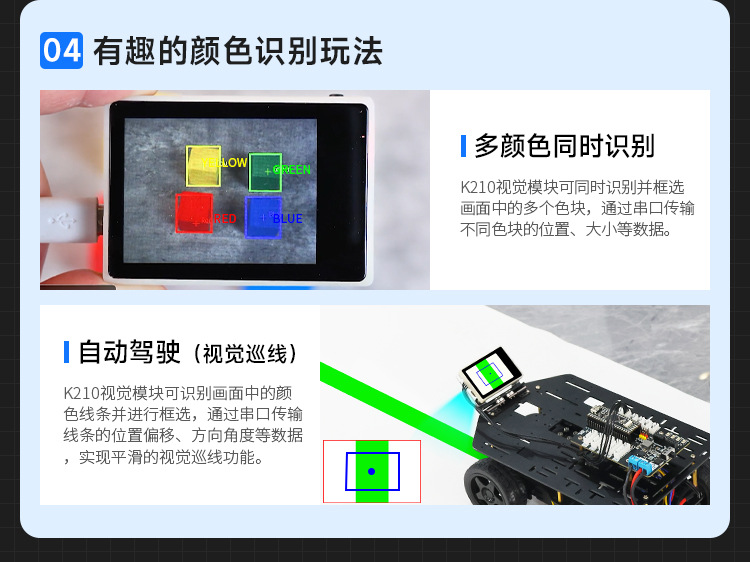 04 有趣的颜色识别玩法

YELLOW GREEN RED BLUE

多颜色同时识别

K210视觉模块可同时识别并框选画面中的多个色块，通过串口传输不同色块的位置、大小等数据。

自动驾驶（视觉巡线）

K210视觉模块可识别画面中的颜色线条并进行框选，通过串口传输线条的位置偏移、方向角度等数据，实现平滑的视觉巡线功能。